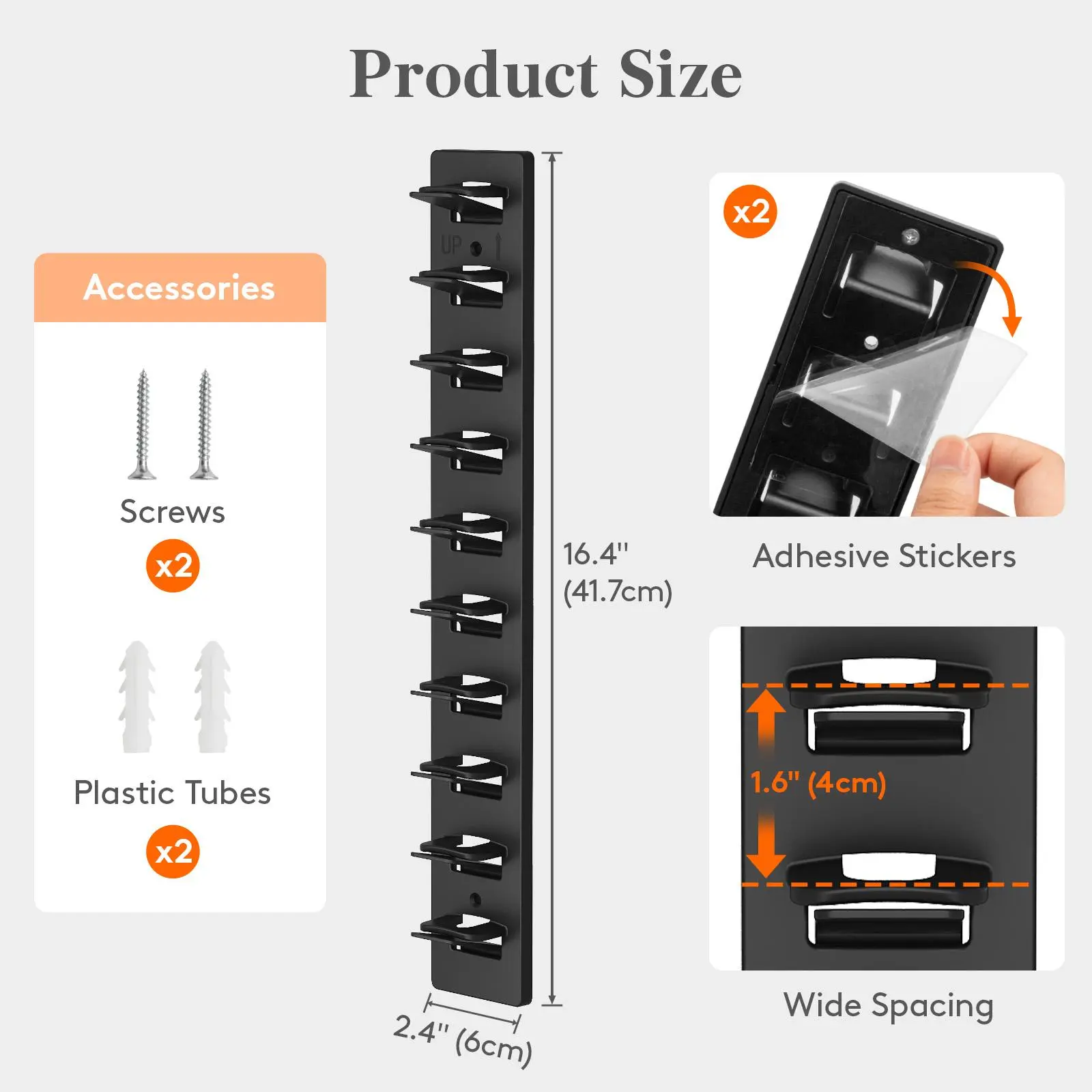 Product Size

Accessories

Screws

x2

Plastic Tubes

x2

UP

16.4"
(41.7cm)

2.4" (6cm)

x2

Adhesive Stickers

1.6" (4cm)

Wide Spacing