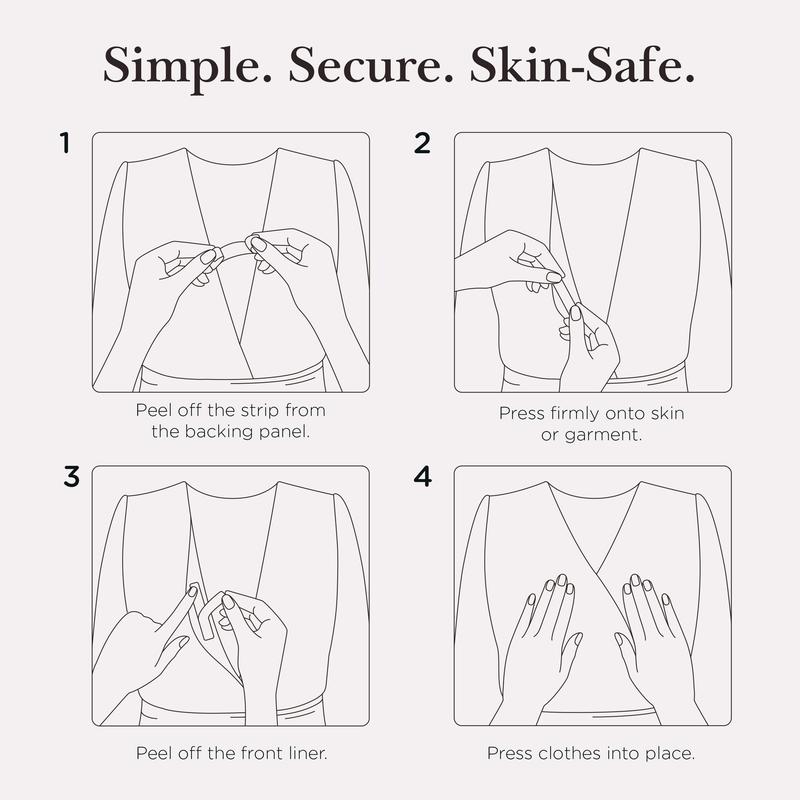 Simple. Secure. Skin-Safe.

1

Peel off the strip from the backing panel.

2

Press firmly onto skin or garment.

3

Peel off the front liner.

4

Press clothes into place.