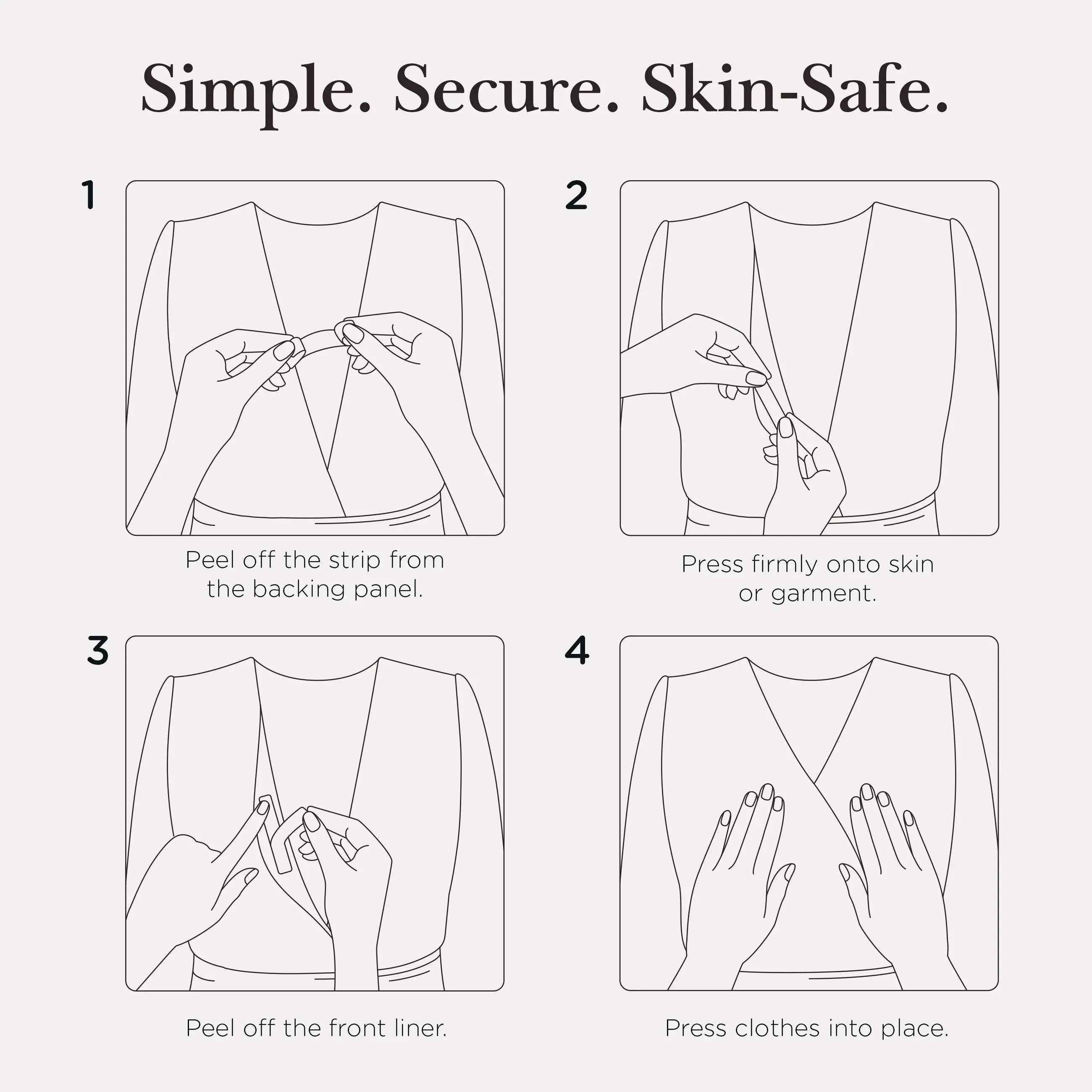 Simple. Secure. Skin-Safe.

1

Peel off the strip from the backing panel.

2

Press firmly onto skin or garment.

3

Peel off the front liner.

4

Press clothes into place.