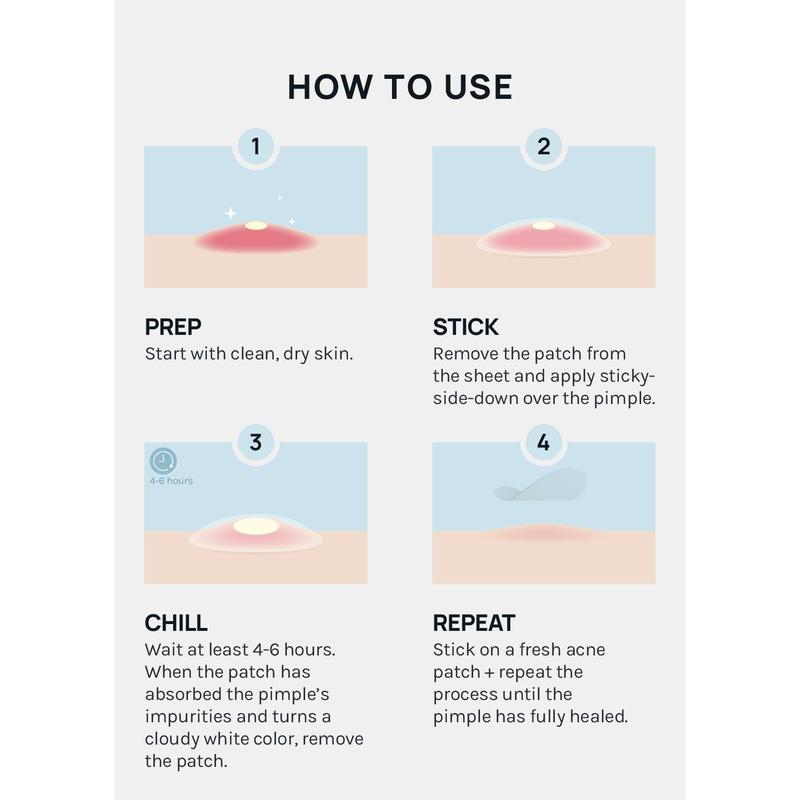 HOW TO USE

1

PREP
Start with clean, dry skin.

2

STICK
Remove the patch from the sheet and apply sticky-side-down over the pimple.

3

4-6 hours

CHILL
Wait at least 4-6 hours. When the patch has absorbed the pimple's impurities and turns a cloudy white color, remove the patch.

4

REPEAT
Stick on a fresh acne patch + repeat the process until the pimple has fully healed.