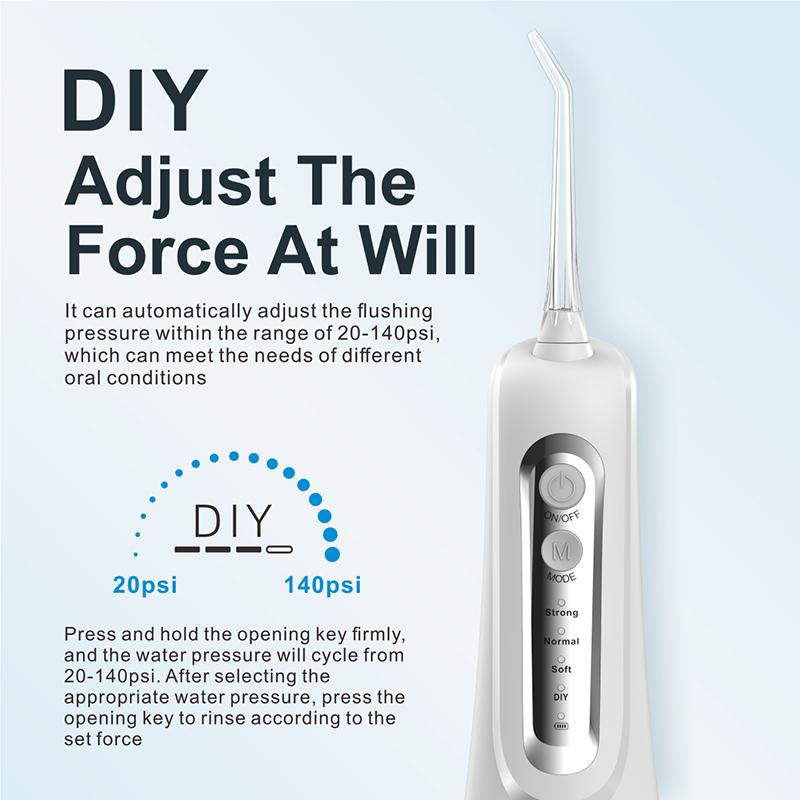 DIY
Adjust The Force At Will

It can automatically adjust the flushing pressure within the range of 20-140psi, which can meet the needs of different oral conditions

DIY

20psi

140psi

Press and hold the opening key firmly, and the water pressure will cycle from 20-140psi. After selecting the appropriate water pressure, press the opening key to rinse according to the set force

ON/OFF

M

MODE

Strong

Normal

Soft

DIY