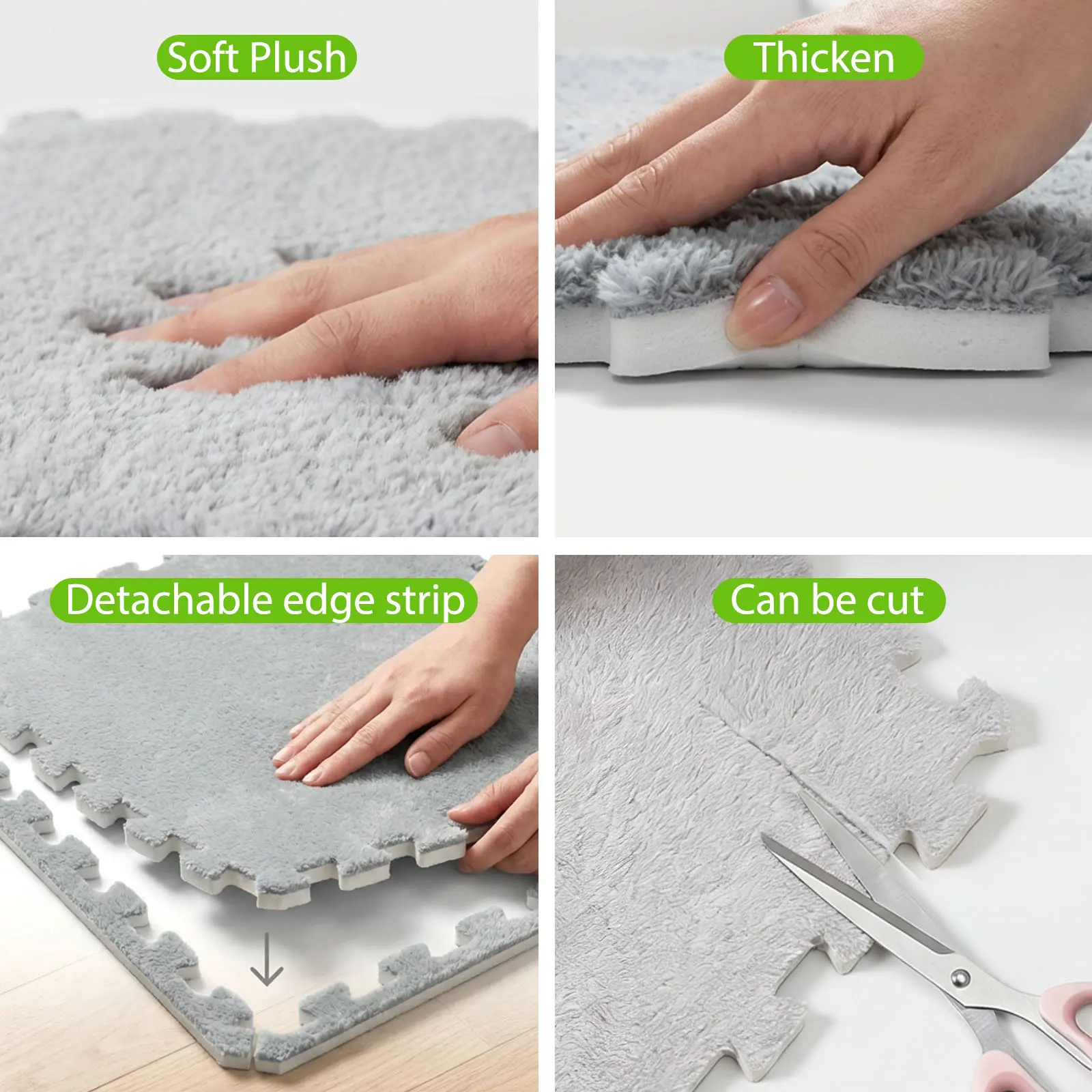 Soft Plush

Thicken

Detachable edge strip

Can be cut