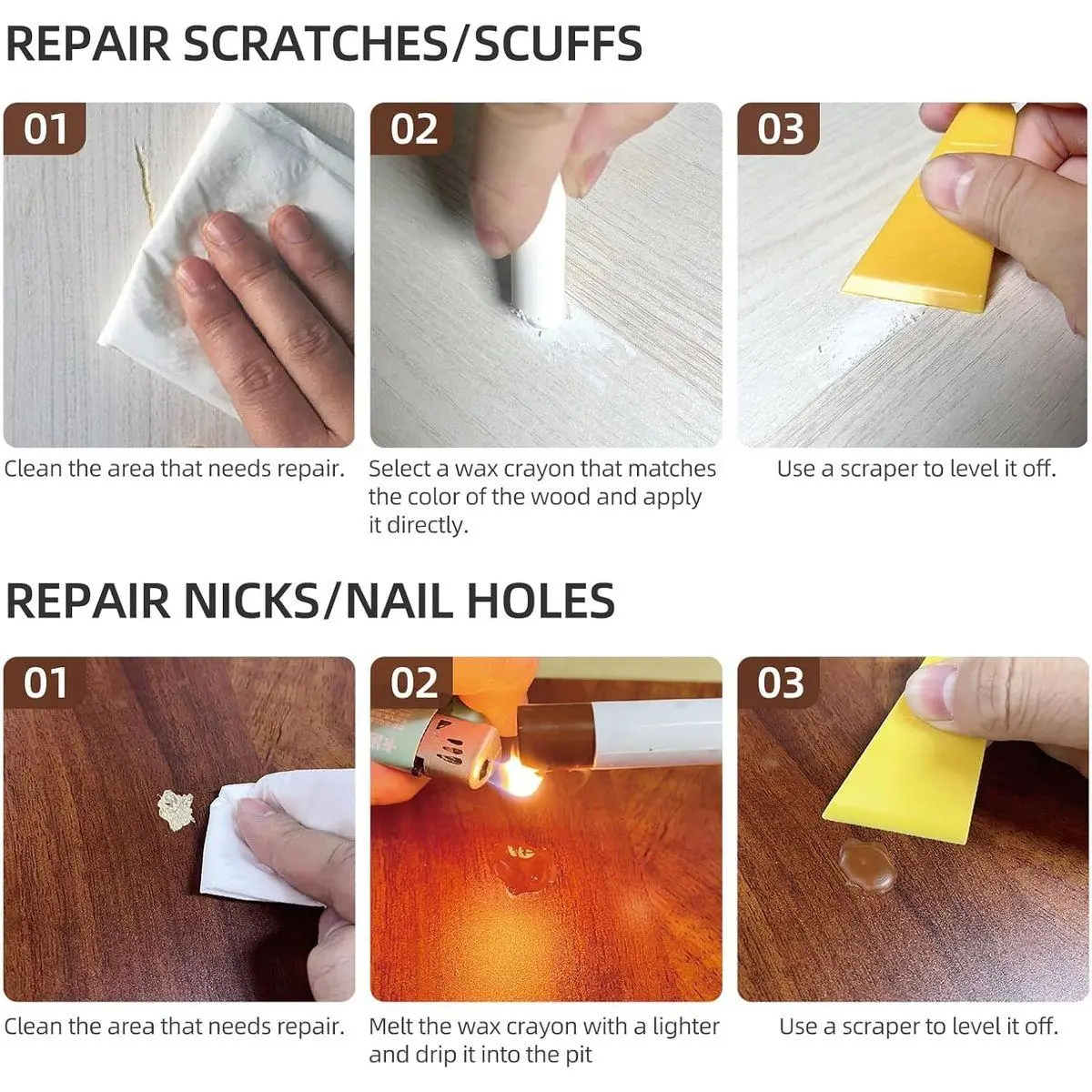 REPAIR SCRATCHES/SCUFFS

01

Clean the area that needs repair.

02

Select a wax crayon that matches the color of the wood and apply it directly.

03

Use a scraper to level it off.

REPAIR NICKS/NAIL HOLES

01

Clean the area that needs repair.

02

Melt the wax crayon with a lighter and drip it into the pit

03

Use a scraper to level it off.