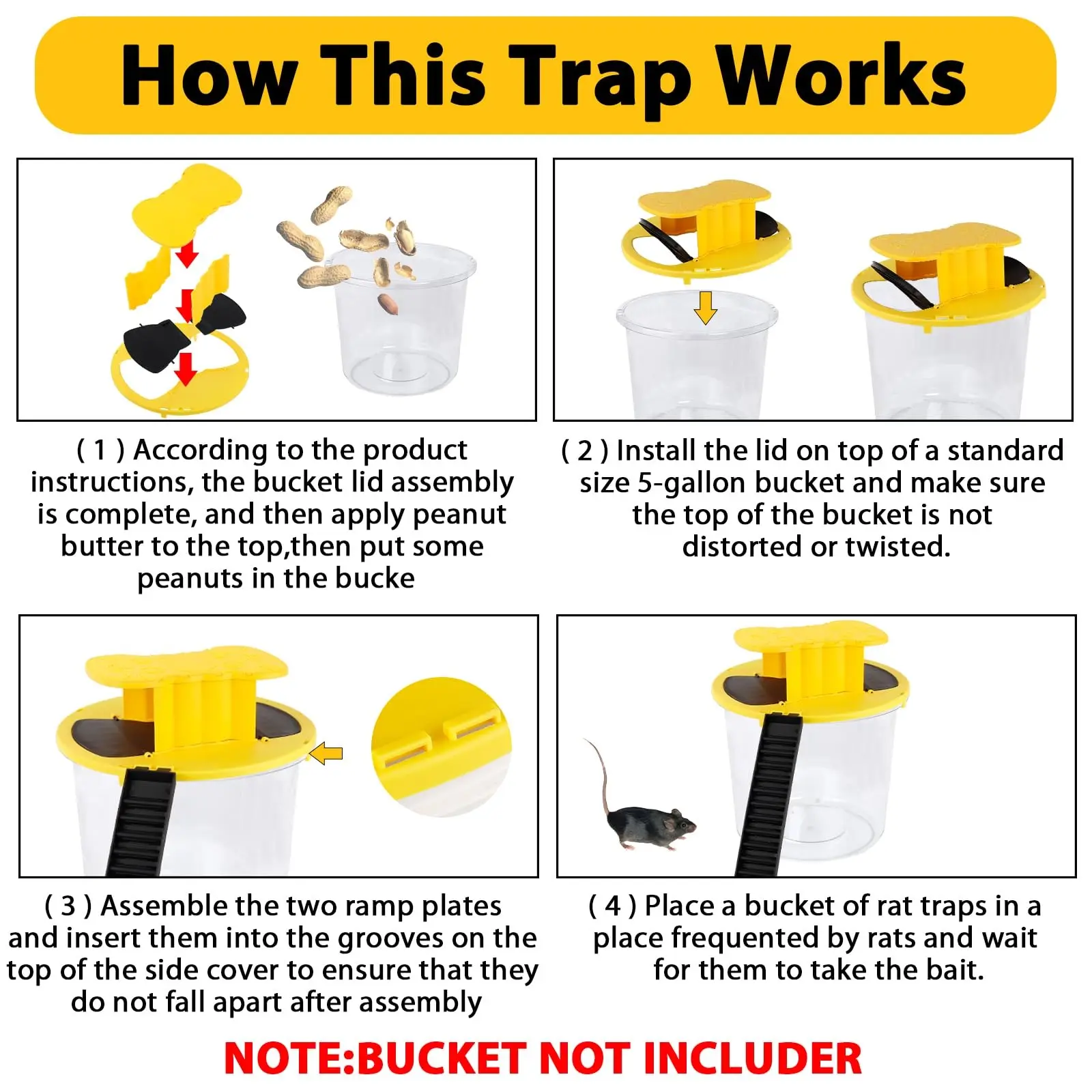 How This Trap Works

( 1 ) According to the product instructions, the bucket lid assembly is complete, and then apply peanut butter to the top,then put some peanuts in the bucke

( 2 ) Install the lid on top of a standard size 5-gallon bucket and make sure the top of the bucket is not distorted or twisted.

( 3 ) Assemble the two ramp plates and insert them into the grooves on the top of the side cover to ensure that they do not fall apart after assembly

( 4 ) Place a bucket of rat traps in a place frequented by rats and wait for them to take the bait.

NOTE:BUCKET NOT INCLUDER