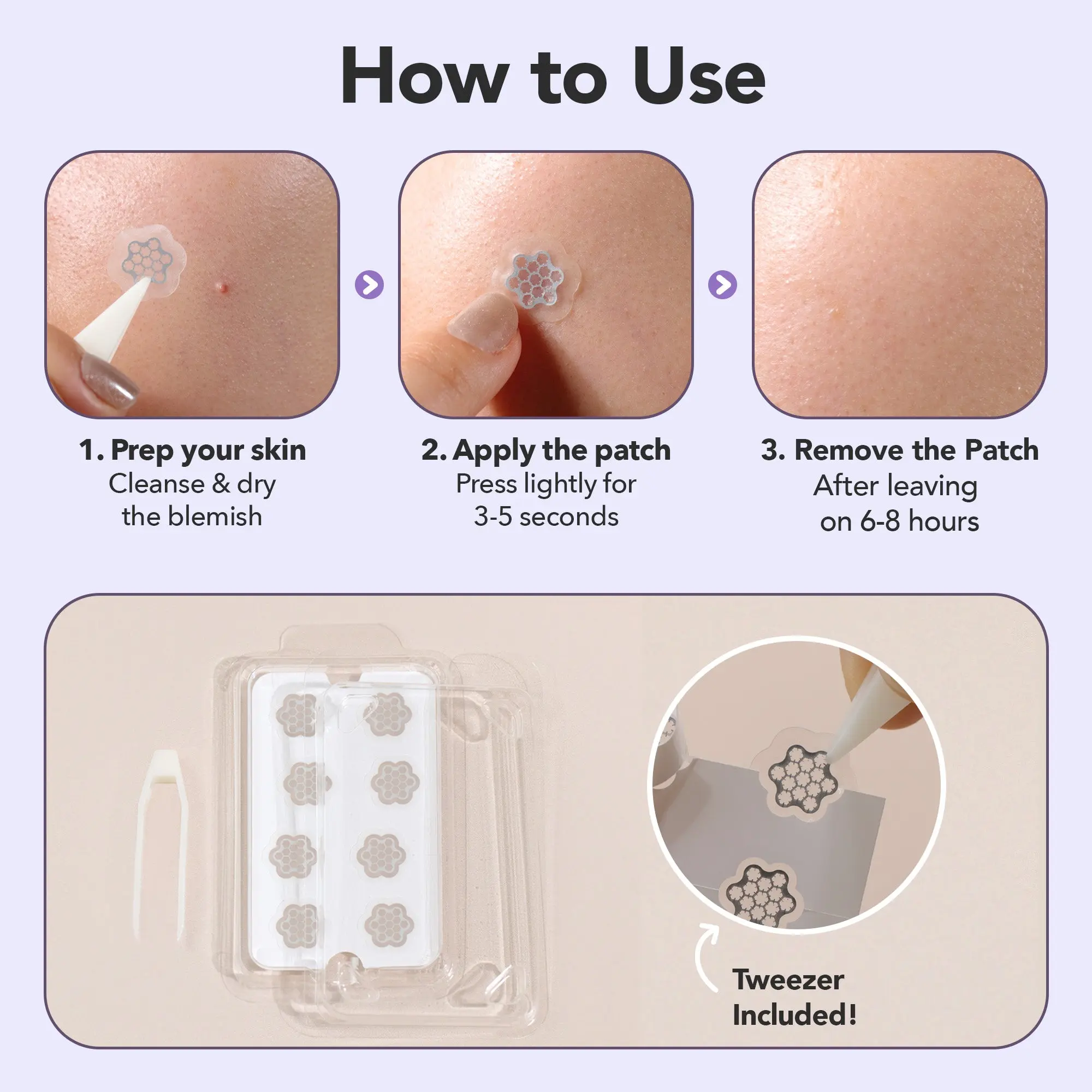 How to Use

1. Prep your skin
Cleanse & dry the blemish

2. Apply the patch
Press lightly for 3-5 seconds

3. Remove the Patch
After leaving on 6-8 hours

Tweezer Included!