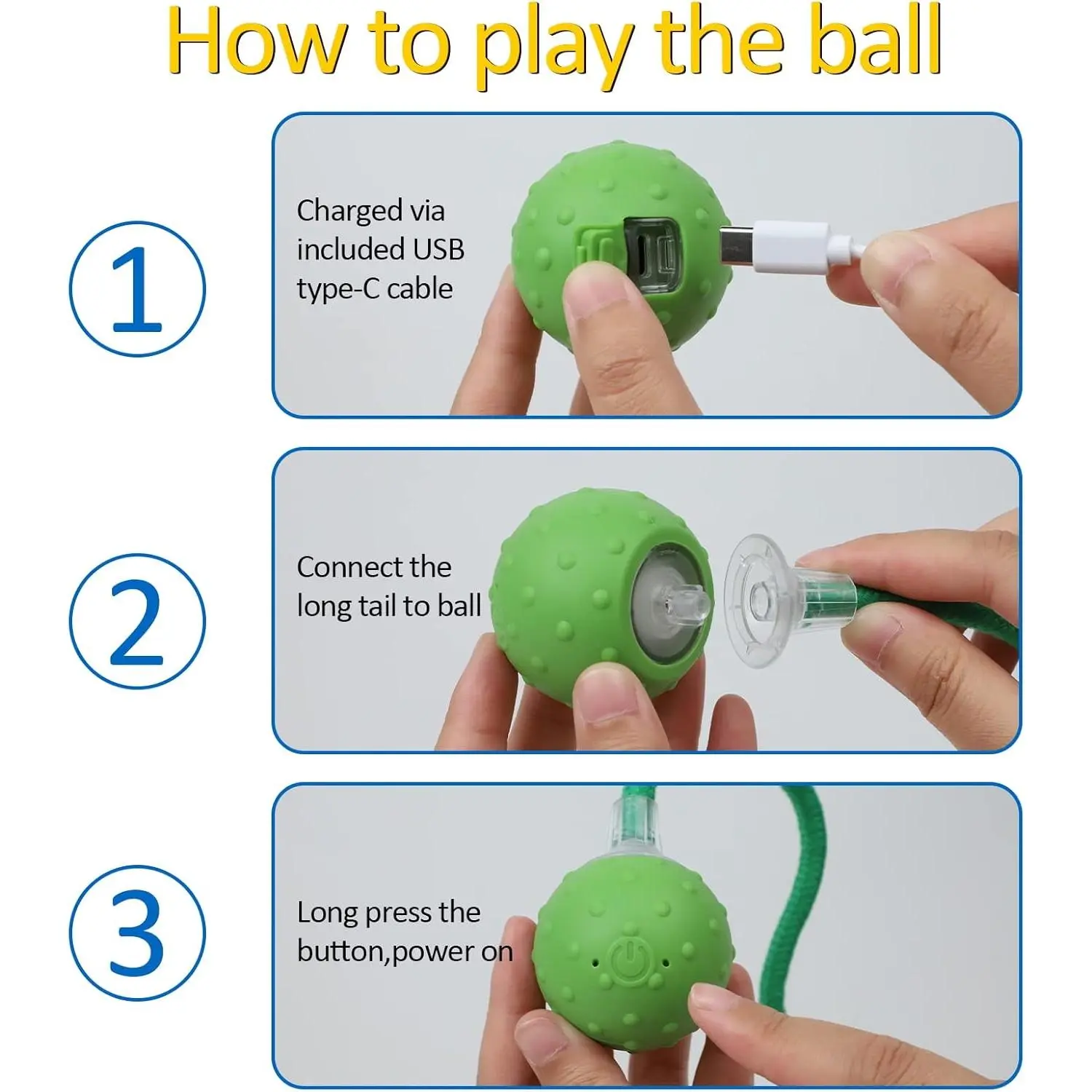 How to play the ball

1

Charged via included USB type-C cable

2

Connect the long tail to ball

3

Long press the button,power on