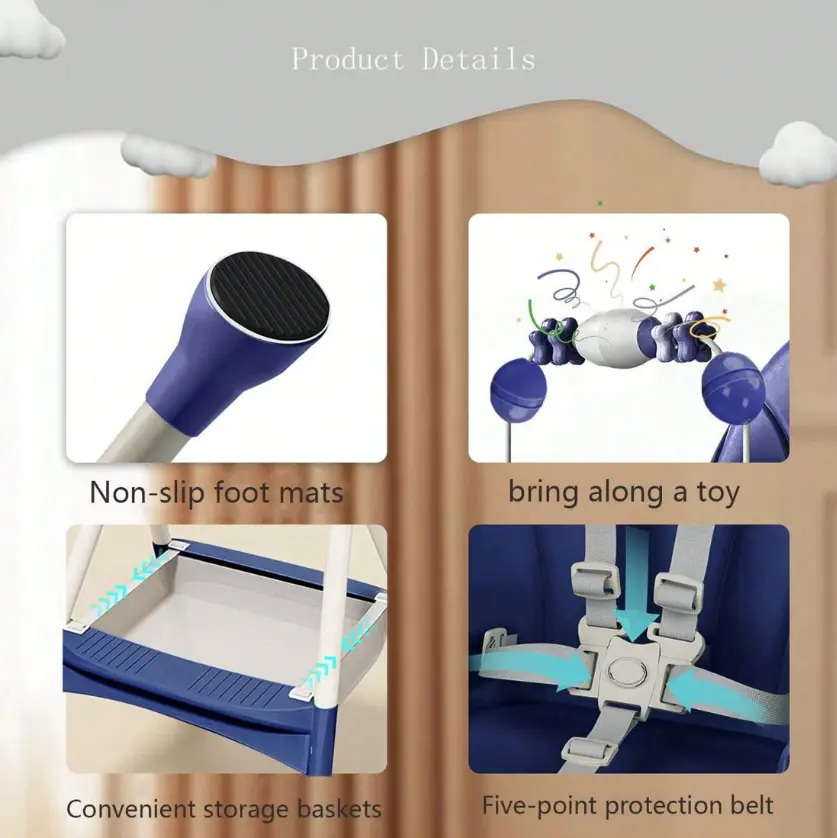 Product Details

Non-slip foot mats

bring along a toy

Convenient storage baskets

Five-point protection belt