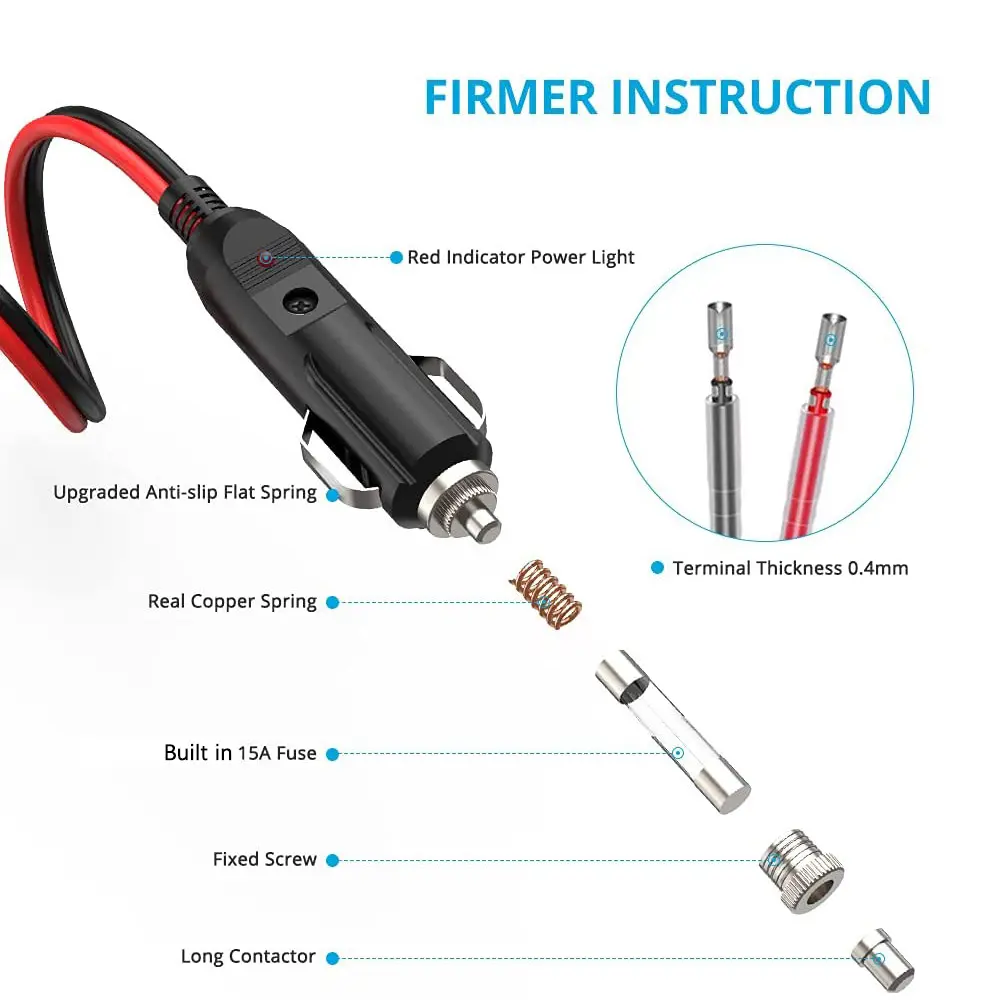 FIRMER INSTRUCTION

Red Indicator Power Light

Upgraded Anti-slip Flat Spring

Terminal Thickness 0.4mm

Real Copper Spring

Built in 15A Fuse

Fixed Screw

Long Contactor