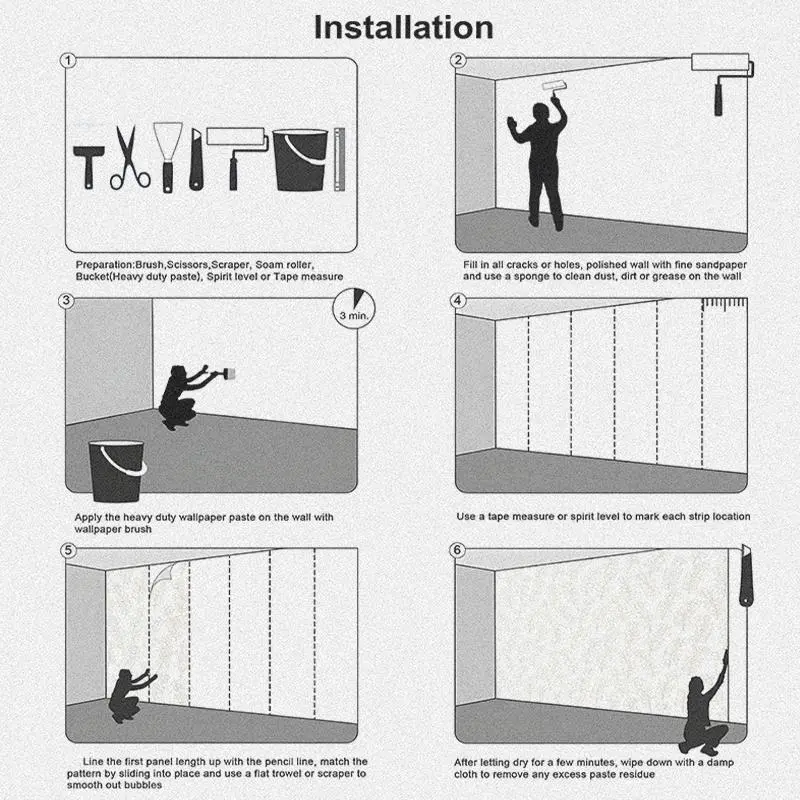 Installation

1

Preparation:Brush,Scissors,Scraper, Soam roller, Bucket(Heavy duty paste), Spirit level or Tape measure

2

Fill in all cracks or holes, polished wall with fine sandpaper and use a sponge to clean dust, dirt or grease on the wall

3

3 min.

Apply the heavy duty wallpaper paste on the wall with wallpaper brush

4

Use a tape measure or spirit level to mark each strip location

5

Line the first panel length up with the pencil line, match the pattern by sliding into place and use a flat trowel or scraper to smooth out bubbles

6

After letting dry for a few minutes, wipe down with a damp cloth to remove any excess paste residue