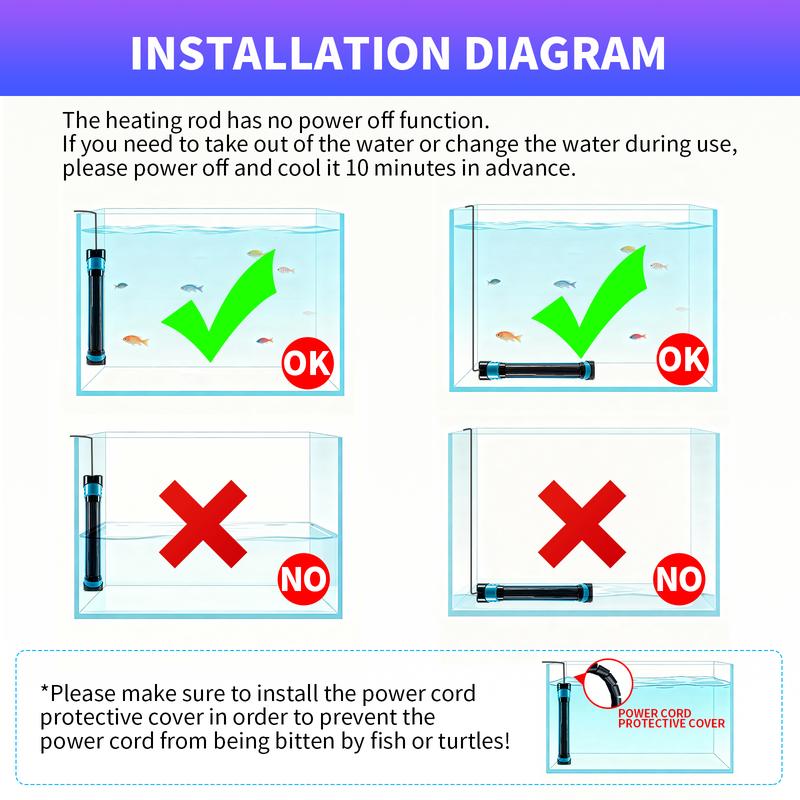 INSTALLATION DIAGRAM

The heating rod has no power off function.
If you need to take out of the water or change the water during use, please power off and cool it 10 minutes in advance.

OK

OK

NO

NO

*Please make sure to install the power cord protective cover in order to prevent the power cord from being bitten by fish or turtles!

POWER CORD PROTECTIVE COVER