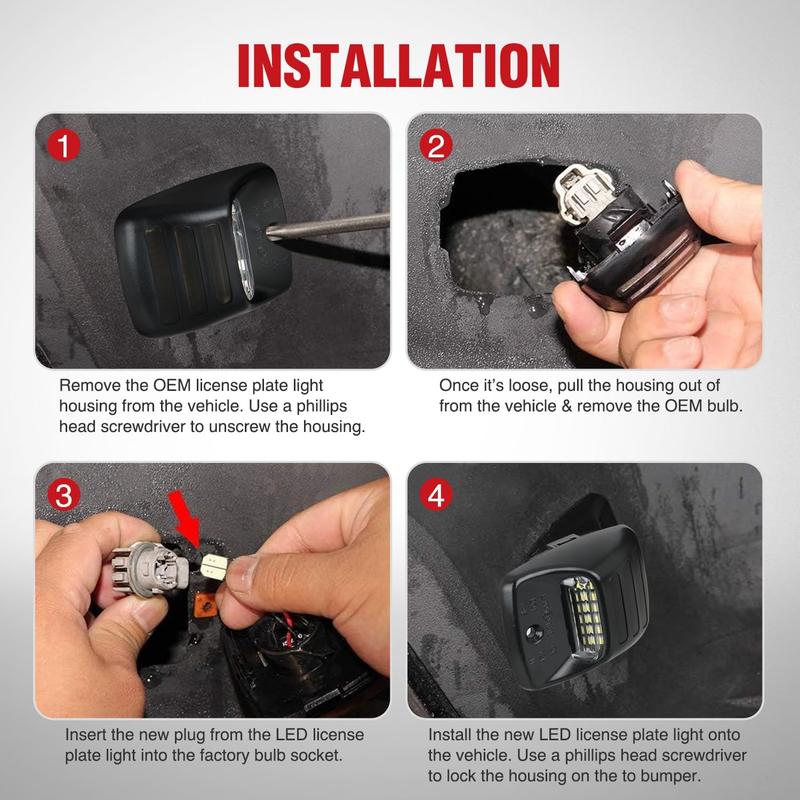 INSTALLATION

1

Remove the OEM license plate light housing from the vehicle. Use a phillips head screwdriver to unscrew the housing.

2

Once it's loose, pull the housing out of from the vehicle & remove the OEM bulb.

3

Insert the new plug from the LED license plate light into the factory bulb socket.

4

Install the new LED license plate light onto the vehicle. Use a phillips head screwdriver to lock the housing on the to bumper.