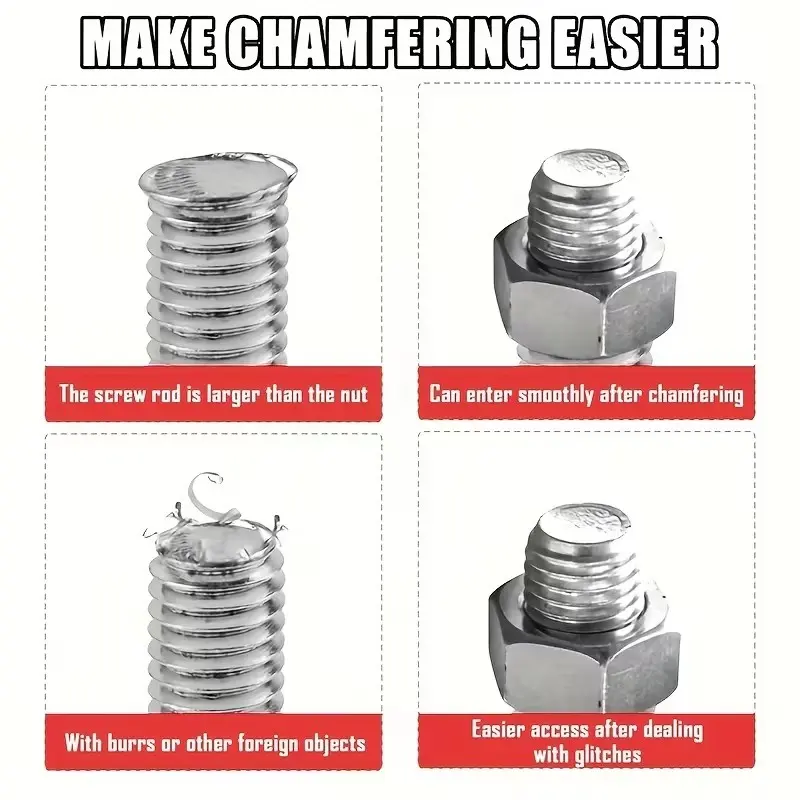 MAKE CHAMFERING EASIER

The screw rod is larger than the nut

Can enter smoothly after chamfering

With burrs or other foreign objects

Easier access after dealing with glitches