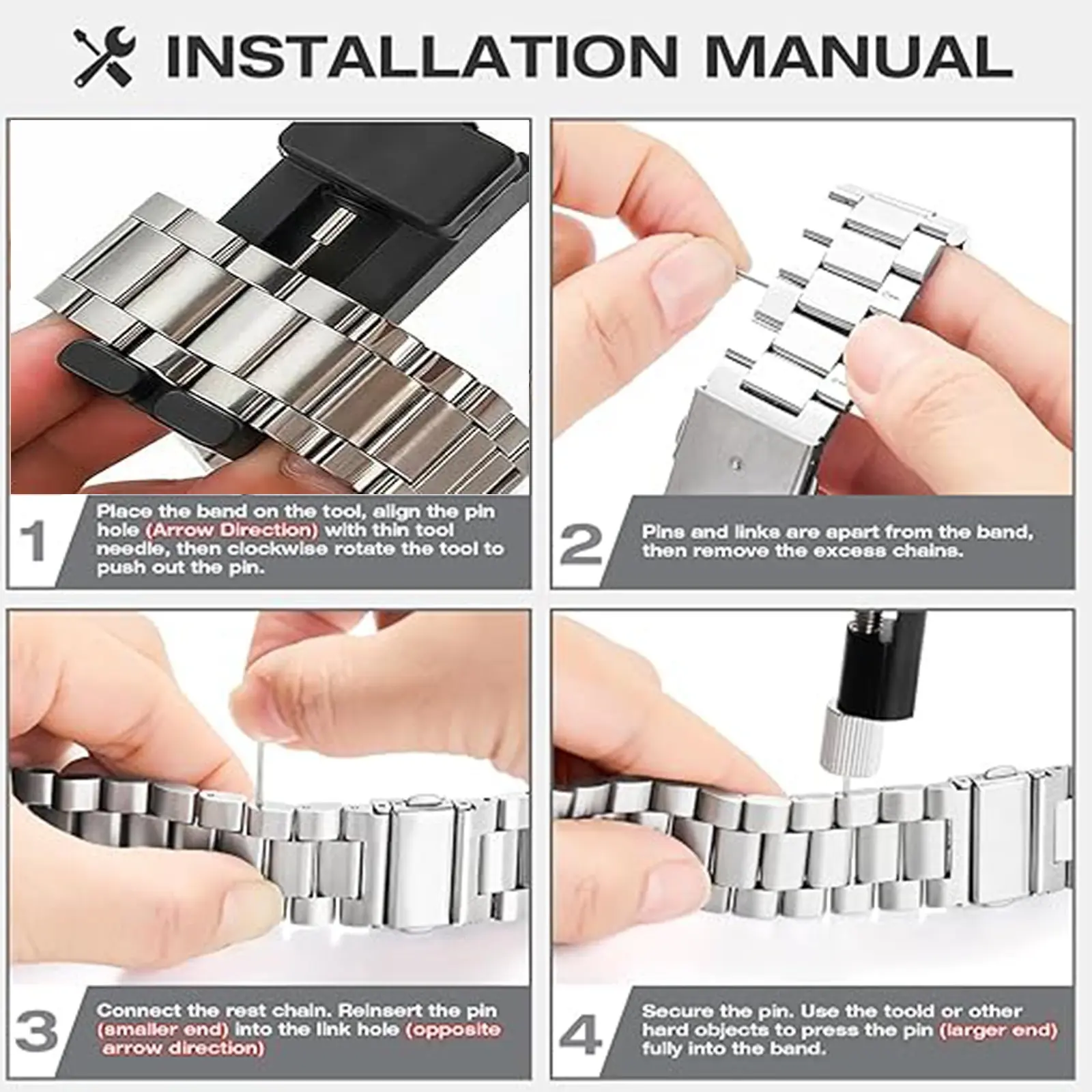 INSTALLATION MANUAL

1 Place the band on the tool, align the pin hole (Arrow Direction) with thin tool needle, then clockwise rotate the tool to push out the pin.

2 Pins and links are apart from the band, then remove the excess chains.

3 Connect the rest chain. Reinsert the pin (smaller end) into the link hole (opposite arrow direction)

4 Secure the pin. Use the toold or other hard objects to press the pin (larger end) fully into the band.