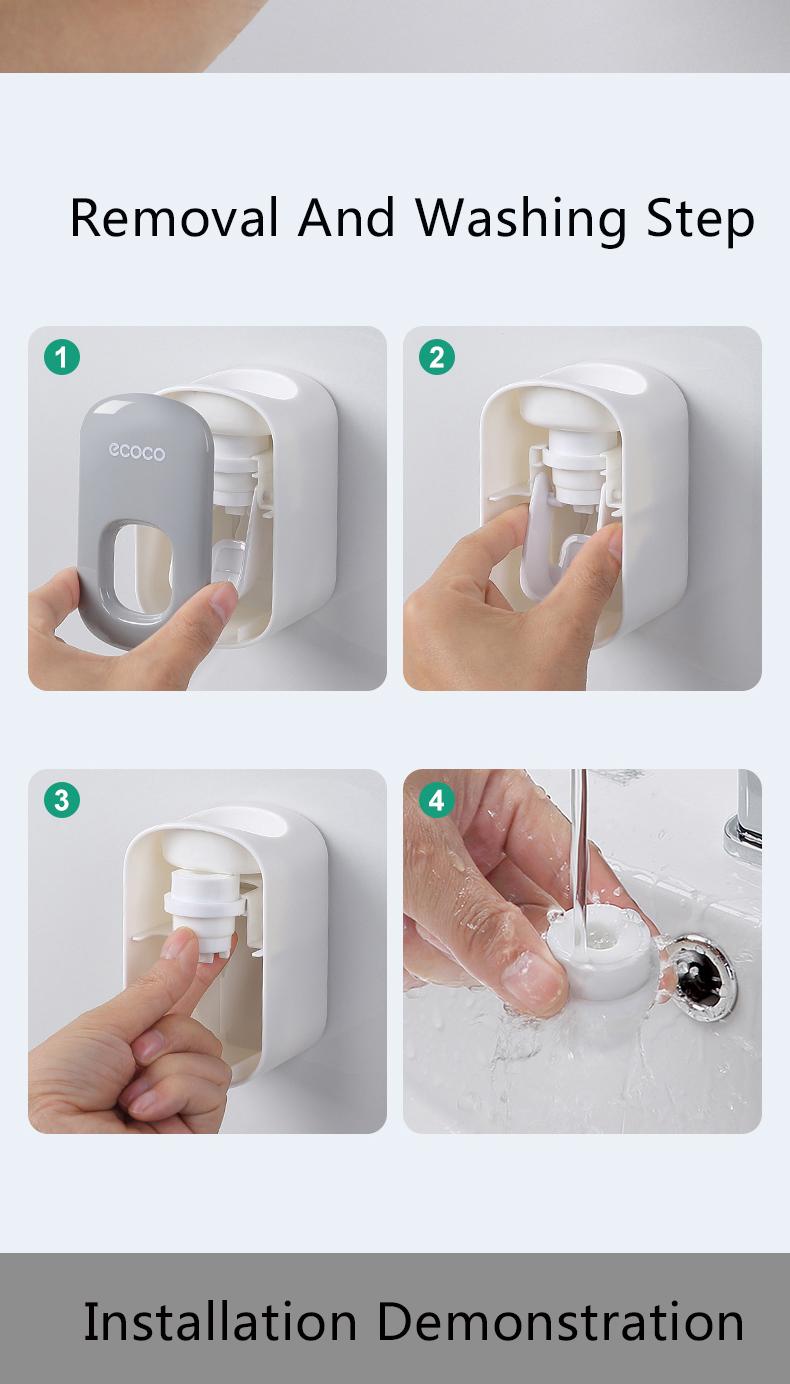 Removal And Washing Step

1

ecoco

2

3

4

Installation Demonstration