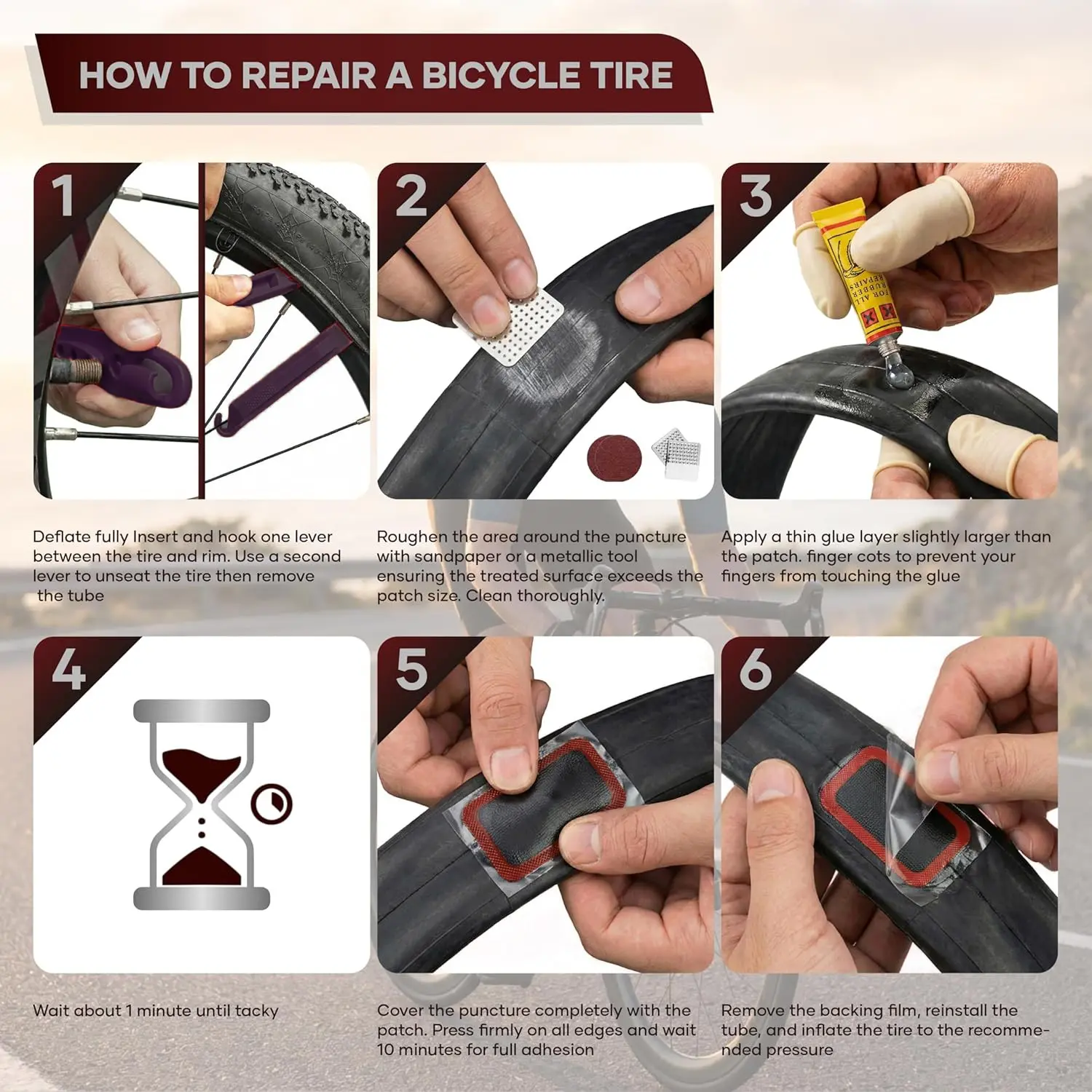 HOW TO REPAIR A BICYCLE TIRE

1

Deflate fully Insert and hook one lever between the tire and rim. Use a second lever to unseat the tire then remove the tube

2

Roughen the area around the puncture with sandpaper or a metallic tool ensuring the treated surface exceeds the patch size. Clean thoroughly.

3

FOR ALL RUBBER REPAIRS

Apply a thin glue layer slightly larger than the patch. finger cots to prevent your fingers from touching the glue

4

Wait about 1 minute until tacky

5

Cover the puncture completely with the patch. Press firmly on all edges and wait 10 minutes for full adhesion

6

Remove the backing film, reinstall the tube, and inflate the tire to the recommended pressure