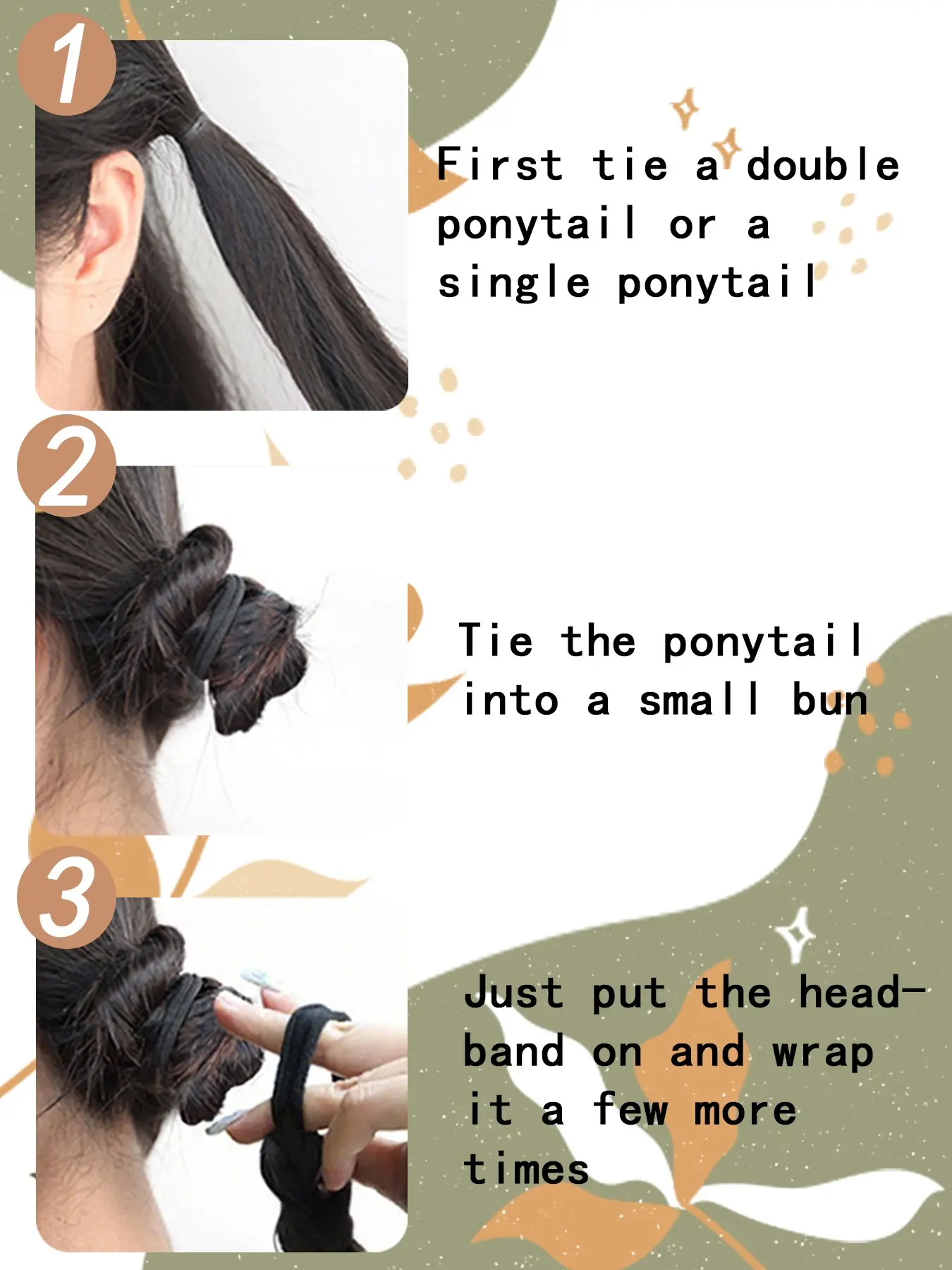 1

First tie a double ponytail or a single ponytail

2

Tie the ponytail into a small bun

3

Just put the headband on and wrap it a few more times