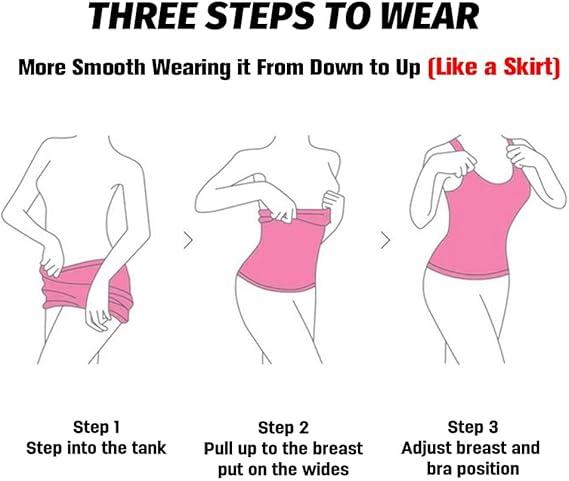 THREE STEPS TO WEAR

More Smooth Wearing it From Down to Up (Like a Skirt)

Step 1
Step into the tank

Step 2
Pull up to the breast
put on the wides

Step 3
Adjust breast and
bra position