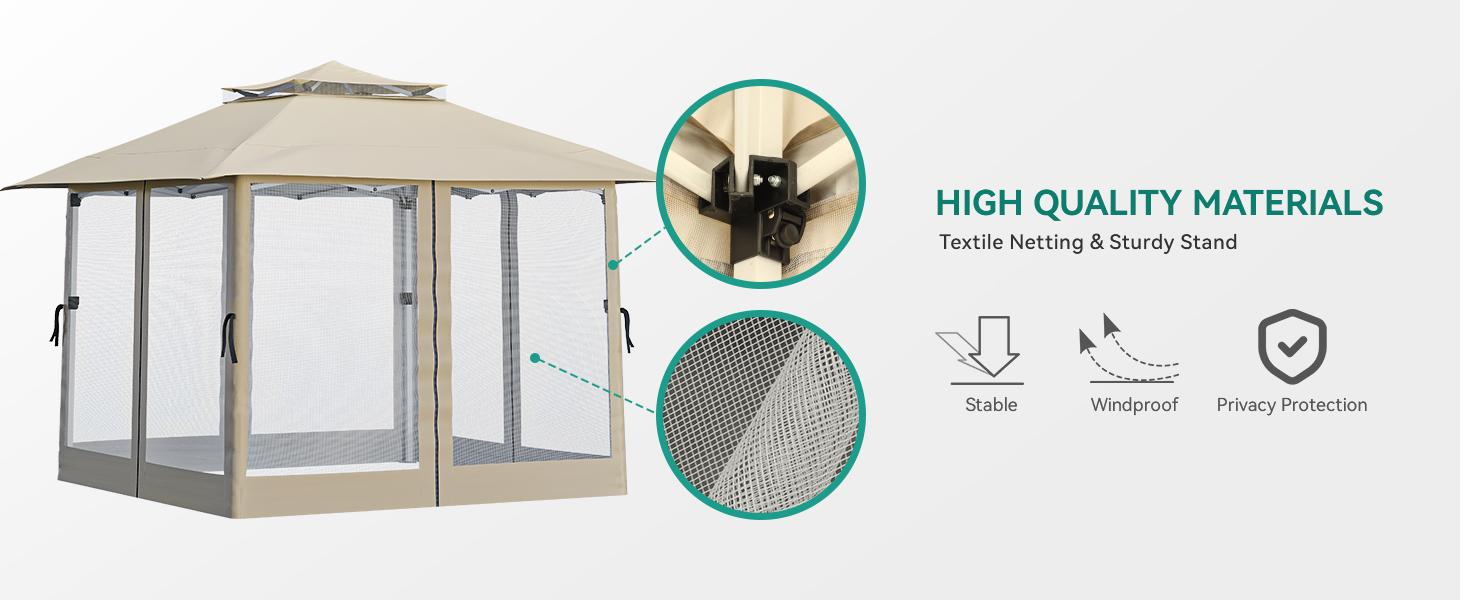 HIGH QUALITY MATERIALS
Textile Netting & Sturdy Stand

Stable

Windproof

Privacy Protection