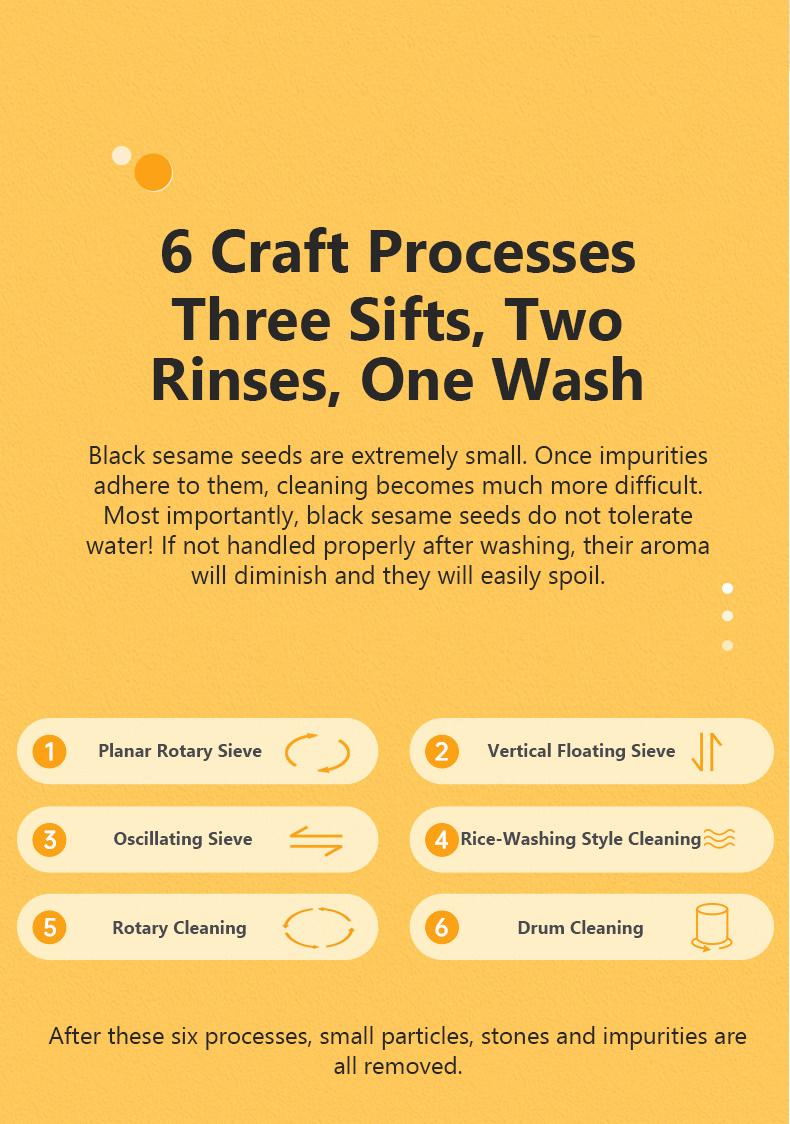 6 Craft Processes Three Sifts, Two Rinses, One Wash

Black sesame seeds are extremely small. Once impurities adhere to them, cleaning becomes much more difficult. Most importantly, black sesame seeds do not tolerate water! If not handled properly after washing, their aroma will diminish and they will easily spoil.

1 Planar Rotary Sieve

2 Vertical Floating Sieve

3 Oscillating Sieve

4 Rice-Washing Style Cleaning

5 Rotary Cleaning

6 Drum Cleaning

After these six processes, small particles, stones and impurities are all removed.