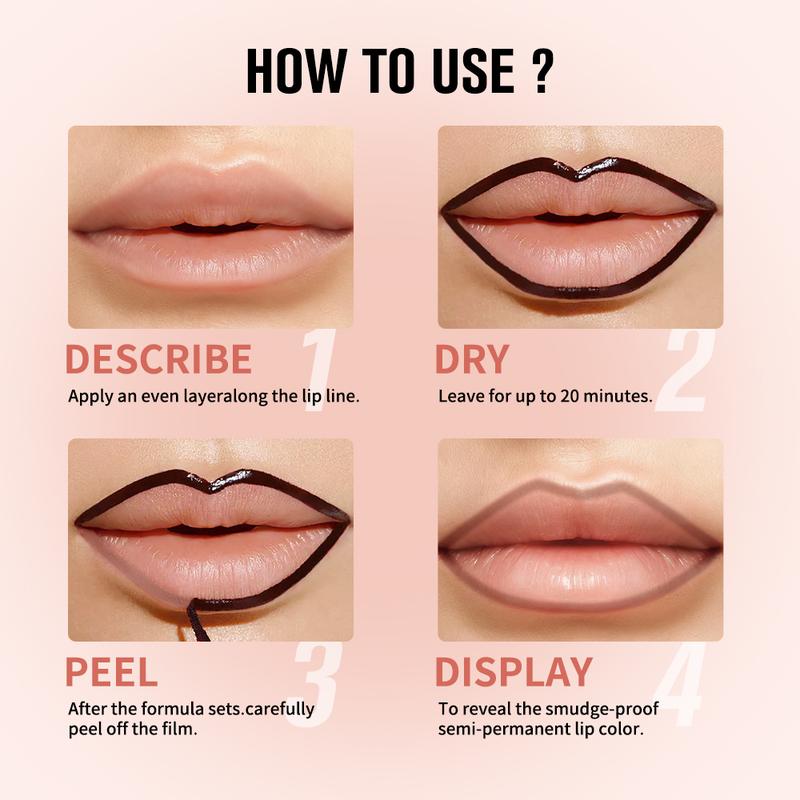 HOW TO USE ?

DESCRIBE 1
Apply an even layeralong the lip line.

DRY 2
Leave for up to 20 minutes.

PEEL 3
After the formula sets.carefully peel off the film.

DISPLAY 4
To reveal the smudge-proof semi-permanent lip color.