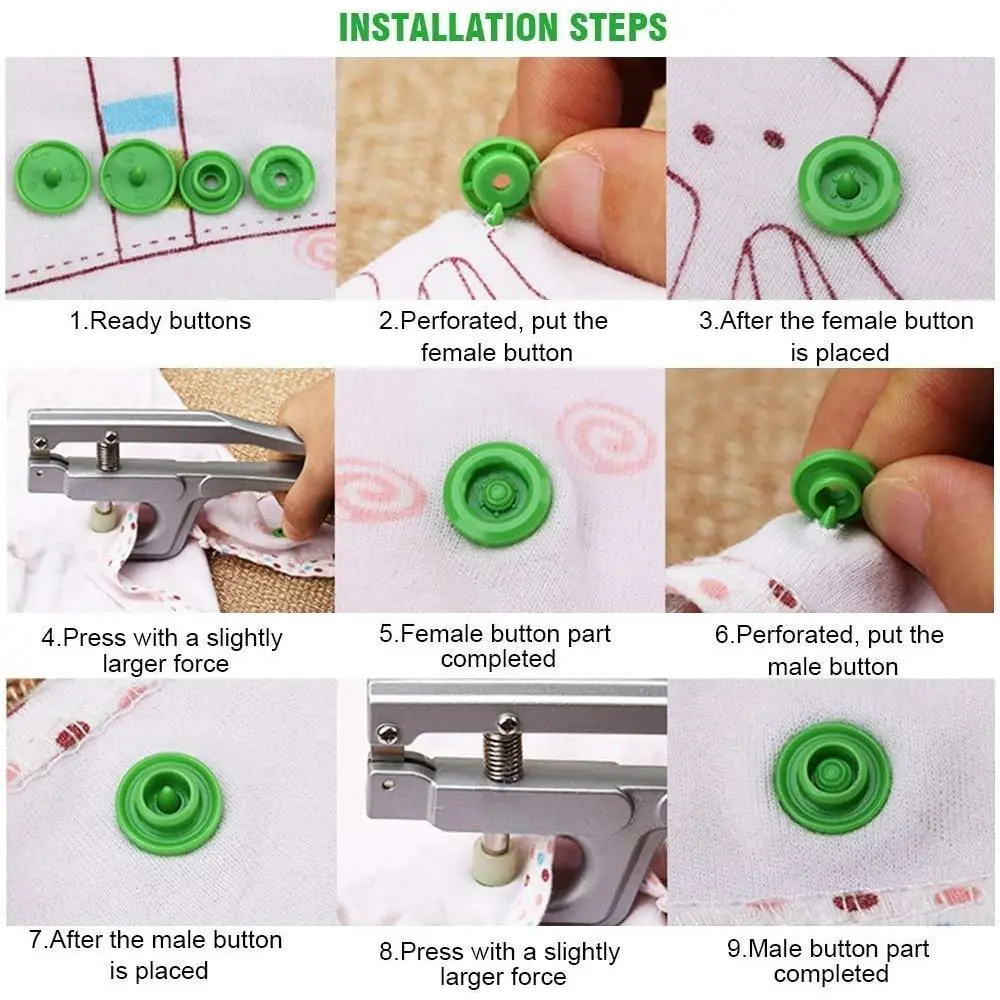 INSTALLATION STEPS

1.Ready buttons

2.Perforated, put the female button

3.After the female button is placed

4.Press with a slightly larger force

5.Female button part completed

6.Perforated, put the male button

7.After the male button is placed

8.Press with a slightly larger force

9.Male button part completed