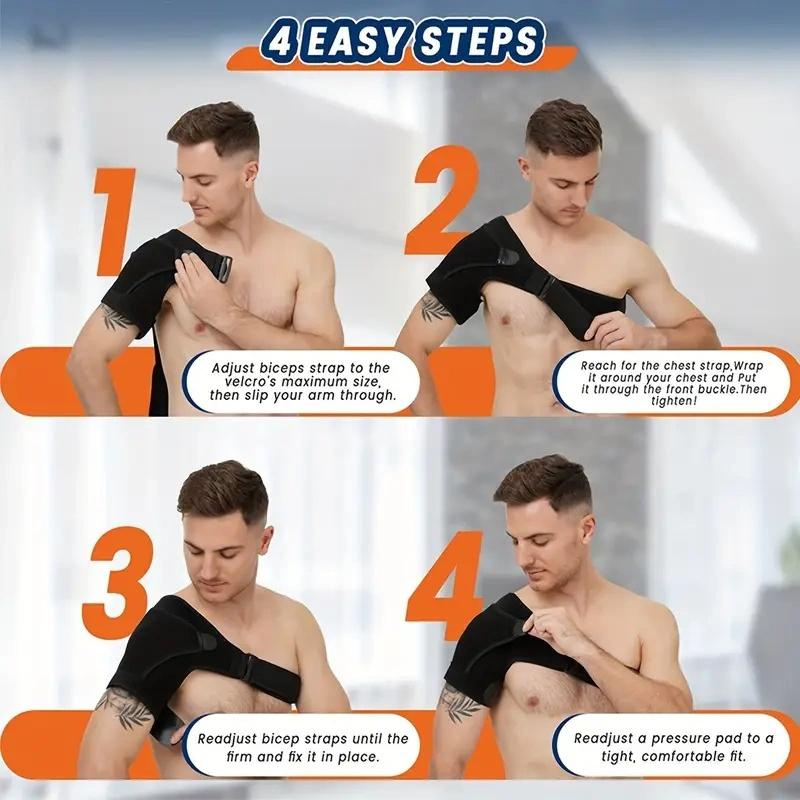 4 EASY STEPS

1

Adjust biceps strap to the velcro's maximum size, then slip your arm through.

2

Reach for the chest strap,Wrap it around your chest and Put it through the front buckle.Then tighten!

3

Readjust bicep straps until the firm and fix it in place.

4

Readjust a pressure pad to a tight, comfortable fit.