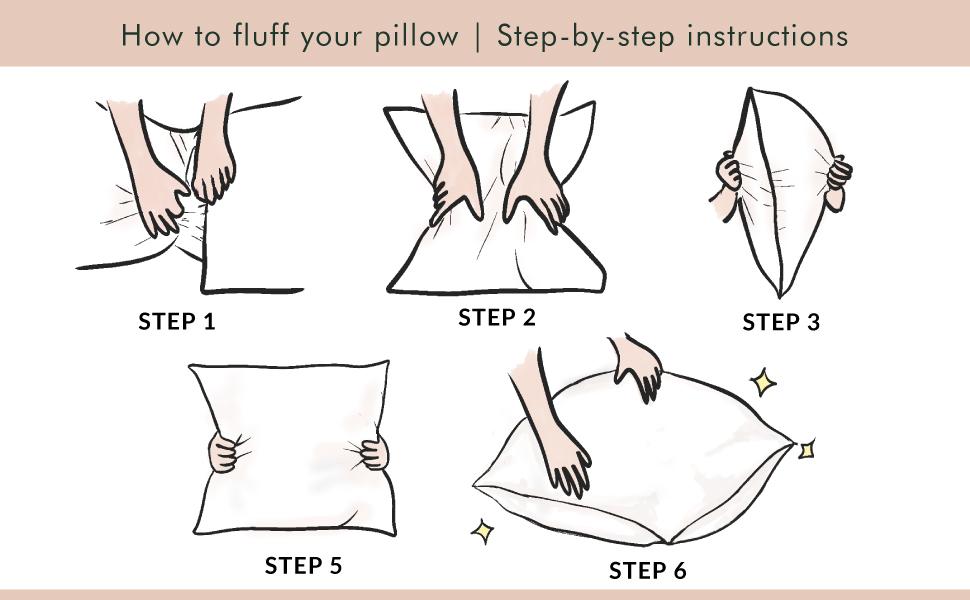 How to fluff your pillow | Step-by-step instructions

STEP 1

STEP 2

STEP 3

STEP 5

STEP 6