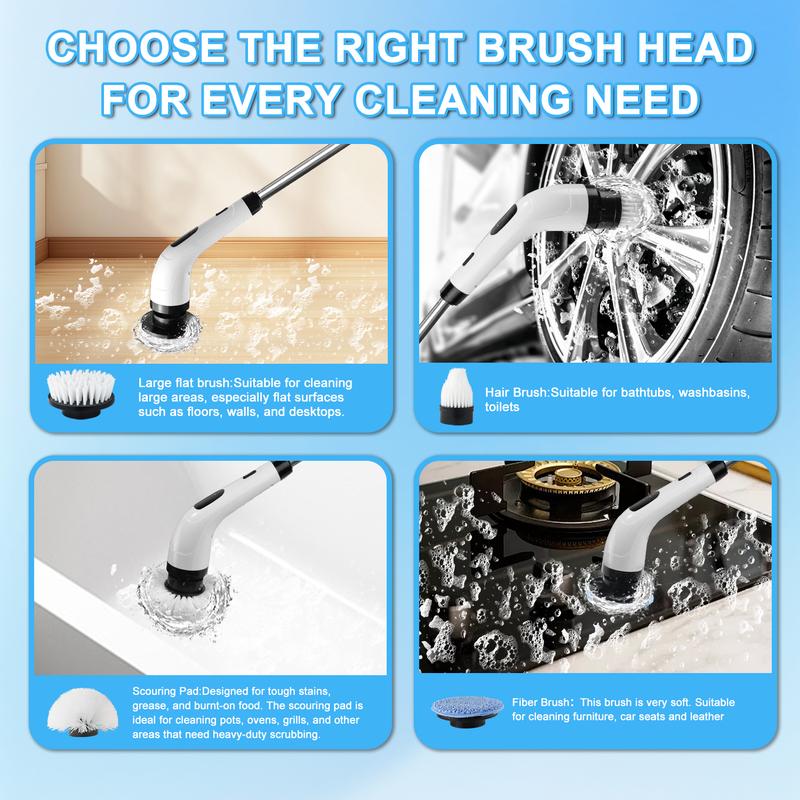 CHOOSE THE RIGHT BRUSH HEAD FOR EVERY CLEANING NEED

Large flat brush:Suitable for cleaning large areas, especially flat surfaces such as floors, walls, and desktops.

Hair Brush:Suitable for bathtubs, washbasins, toilets

Scouring Pad:Designed for tough stains, grease, and burnt-on food. The scouring pad is ideal for cleaning pots, ovens, grills, and other areas that need heavy-duty scrubbing.

Fiber Brush： This brush is very soft. Suitable for cleaning furniture, car seats and leather