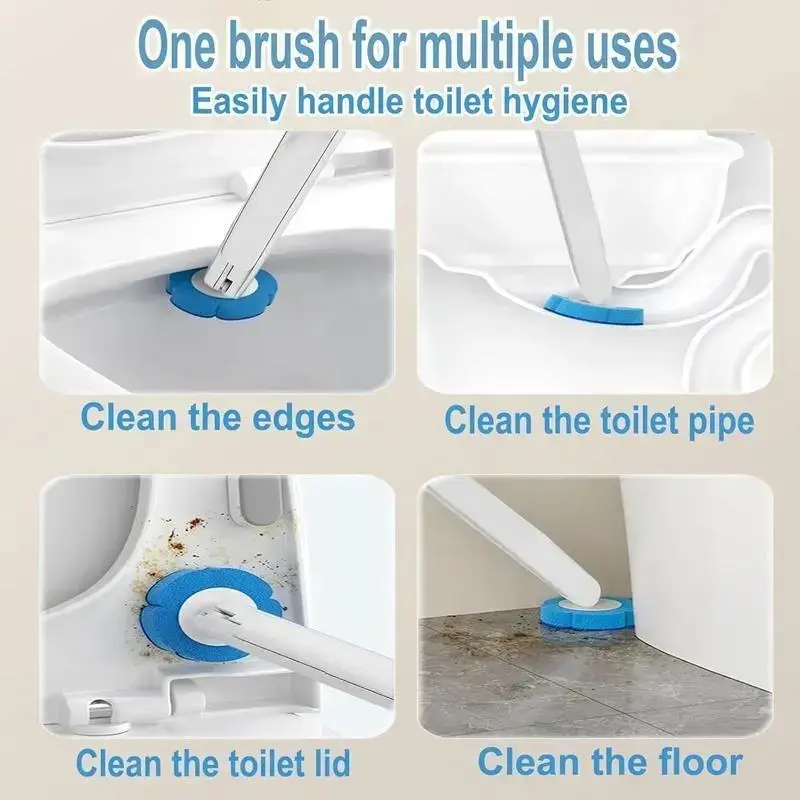 One brush for multiple uses
Easily handle toilet hygiene

Clean the edges

Clean the toilet pipe

Clean the toilet lid

Clean the floor