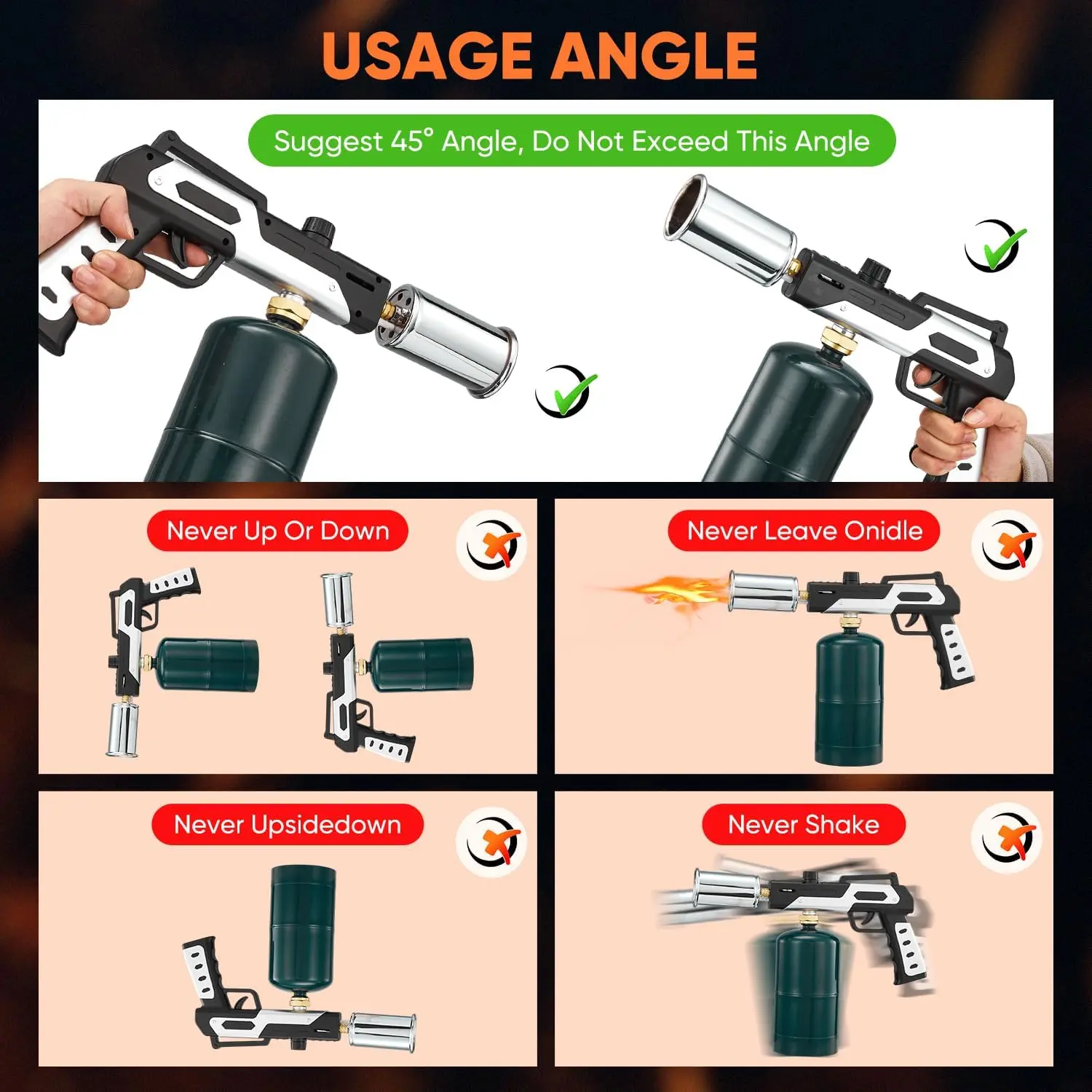 USAGE ANGLE

Suggest 45° Angle, Do Not Exceed This Angle

Never Up Or Down

Never Leave Onidle

Never Upsidedown

Never Shake