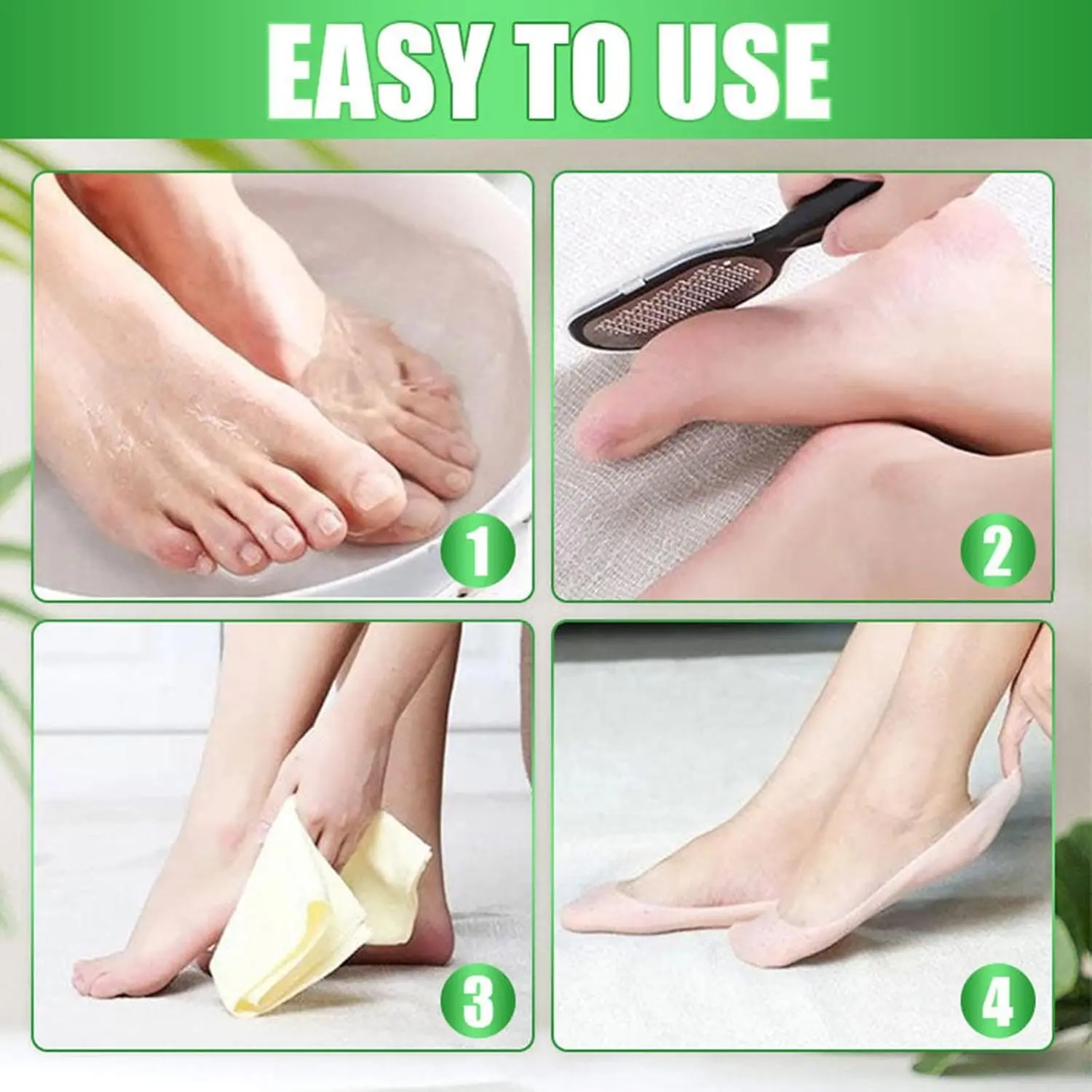 EASY TO USE

1

2

3

4