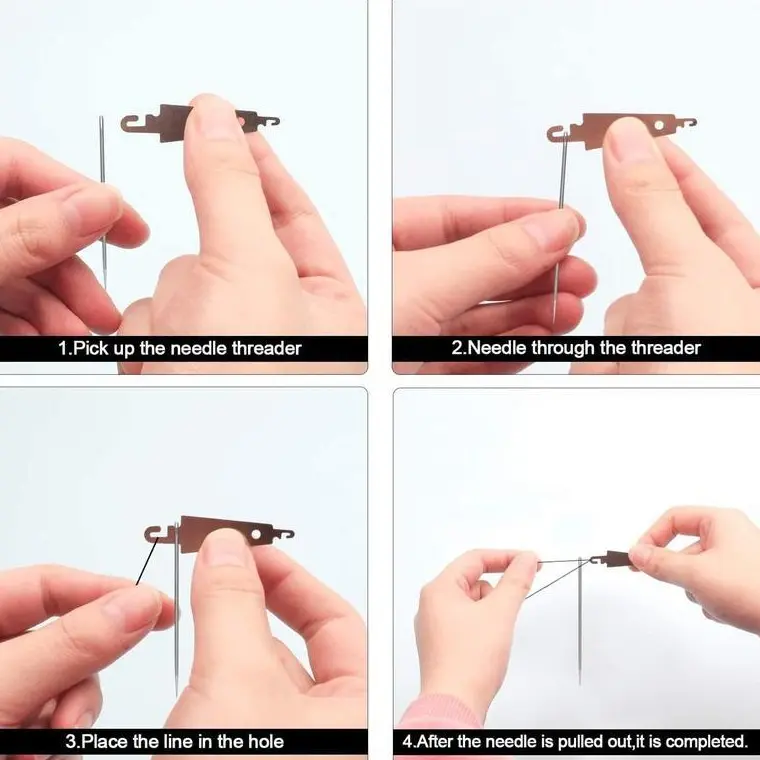 1.Pick up the needle threader

2.Needle through the threader

3.Place the line in the hole

4.After the needle is pulled out,it is completed.