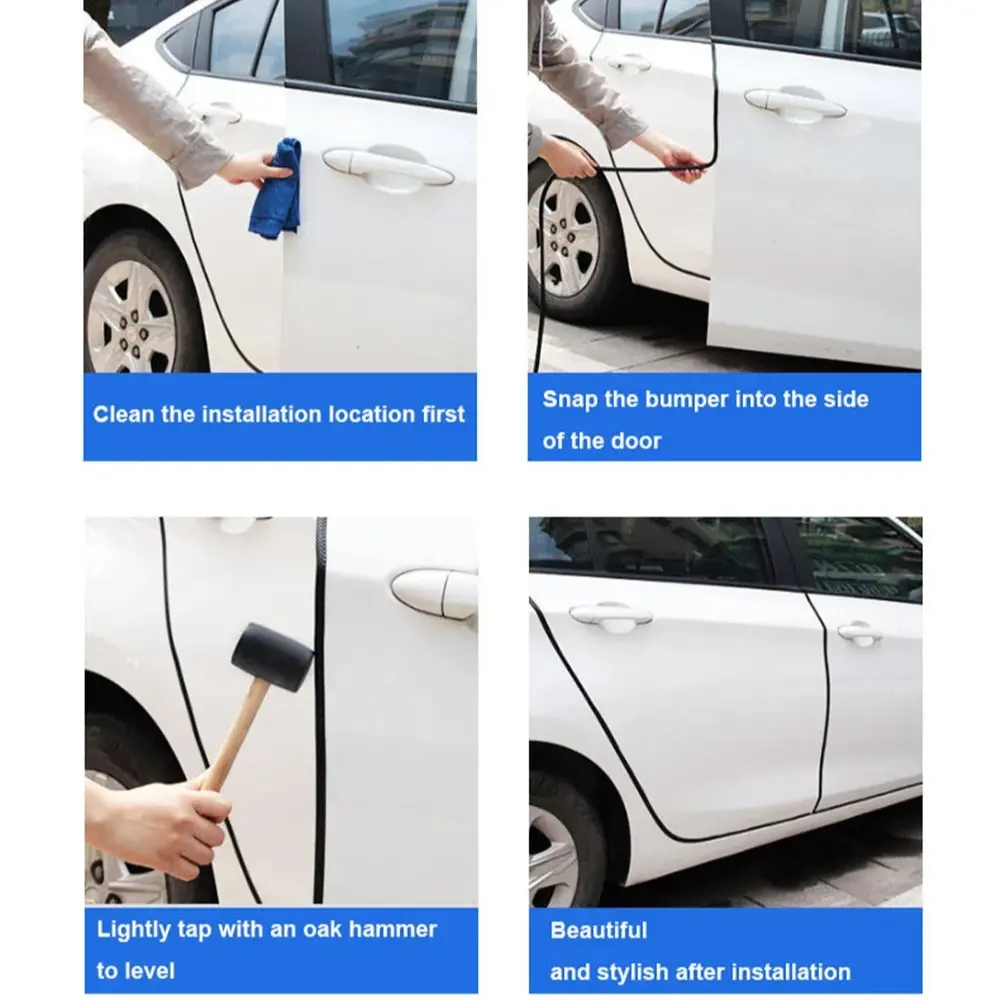 Clean the installation location first

Snap the bumper into the side of the door

Lightly tap with an oak hammer to level

Beautiful
and stylish after installation