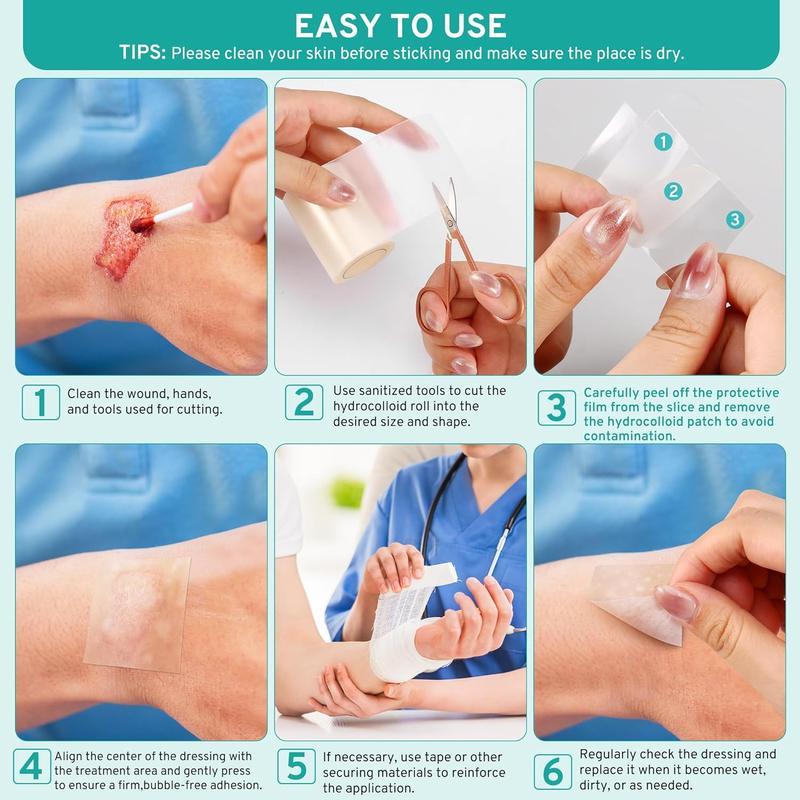 EASY TO USE

TIPS: Please clean your skin before sticking and make sure the place is dry.

1
2
3

1 Clean the wound, hands, and tools used for cutting.

2 Use sanitized tools to cut the hydrocolloid roll into the desired size and shape.

3 Carefully peel off the protective film from the slice and remove the hydrocolloid patch to avoid contamination.

4 Align the center of the dressing with the treatment area and gently press to ensure a firm,bubble-free adhesion.

5 If necessary, use tape or other securing materials to reinforce the application.

6 Regularly check the dressing and replace it when it becomes wet, dirty, or as needed.