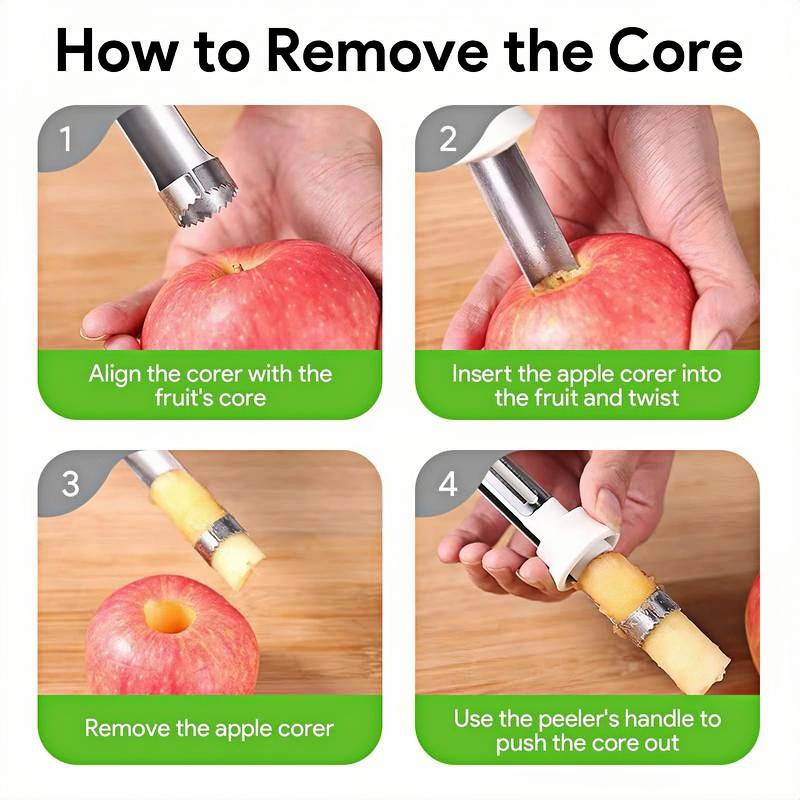 How to Remove the Core

1

Align the corer with the fruit's core

2

Insert the apple corer into the fruit and twist

3

Remove the apple corer

4

Use the peeler's handle to push the core out