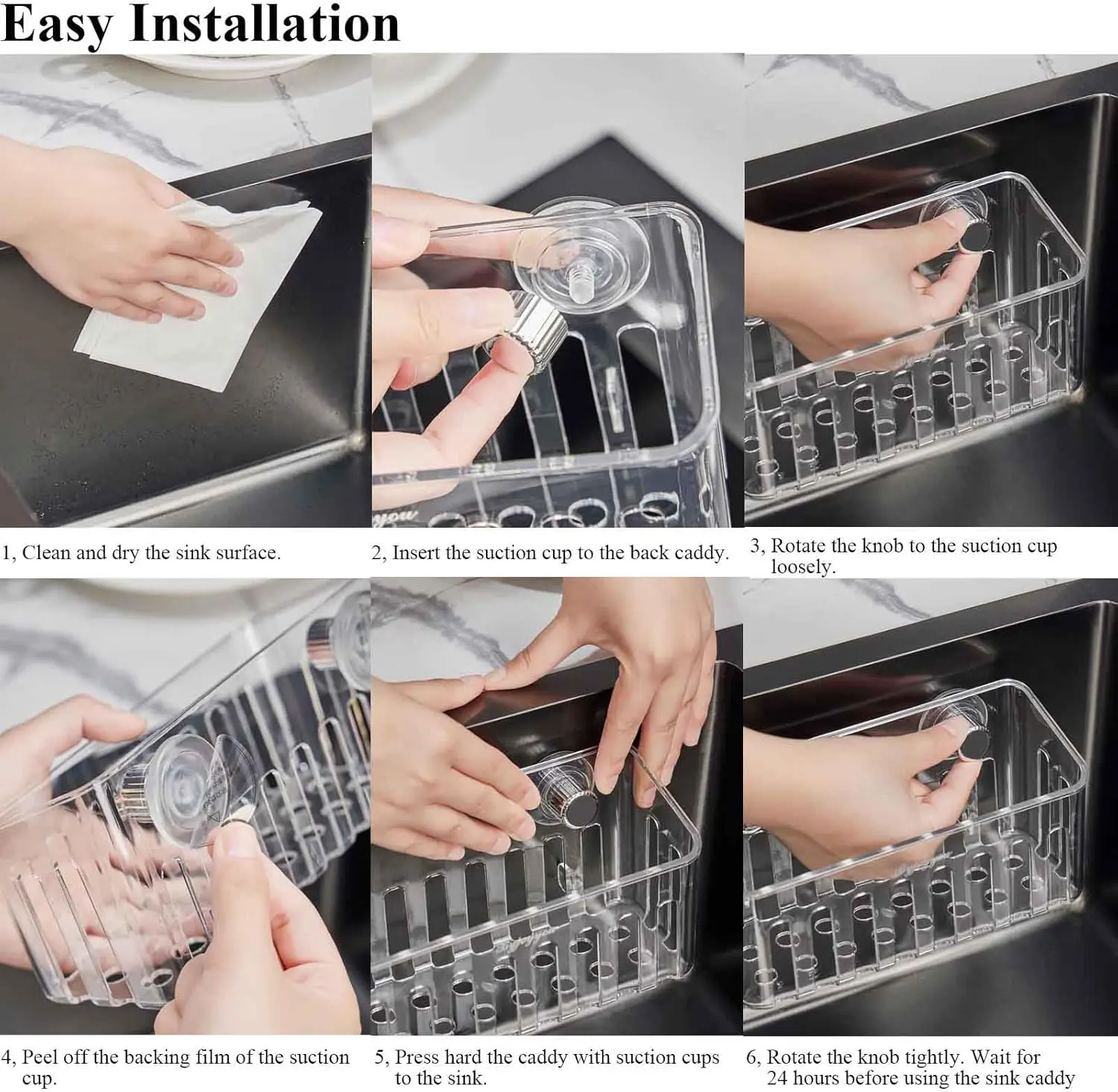 Easy Installation

1, Clean and dry the sink surface.

2, Insert the suction cup to the back caddy.

3, Rotate the knob to the suction cup loosely.

4, Peel off the backing film of the suction cup.

5, Press hard the caddy with suction cups to the sink.

6, Rotate the knob tightly. Wait for 24 hours before using the sink caddy