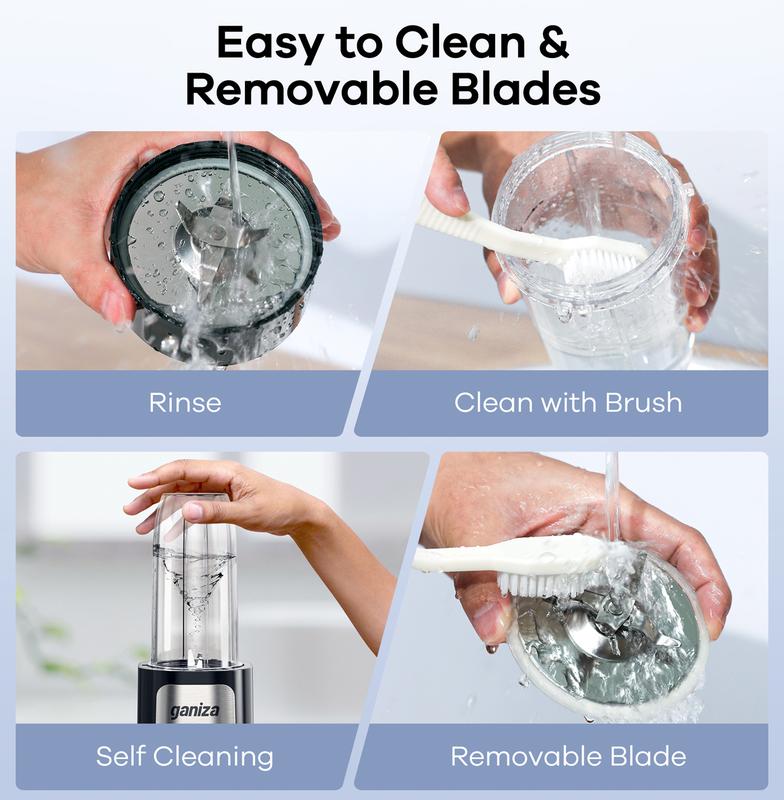 Easy to Clean & Removable Blades

Rinse

Clean with Brush

ganiza

Self Cleaning

Removable Blade