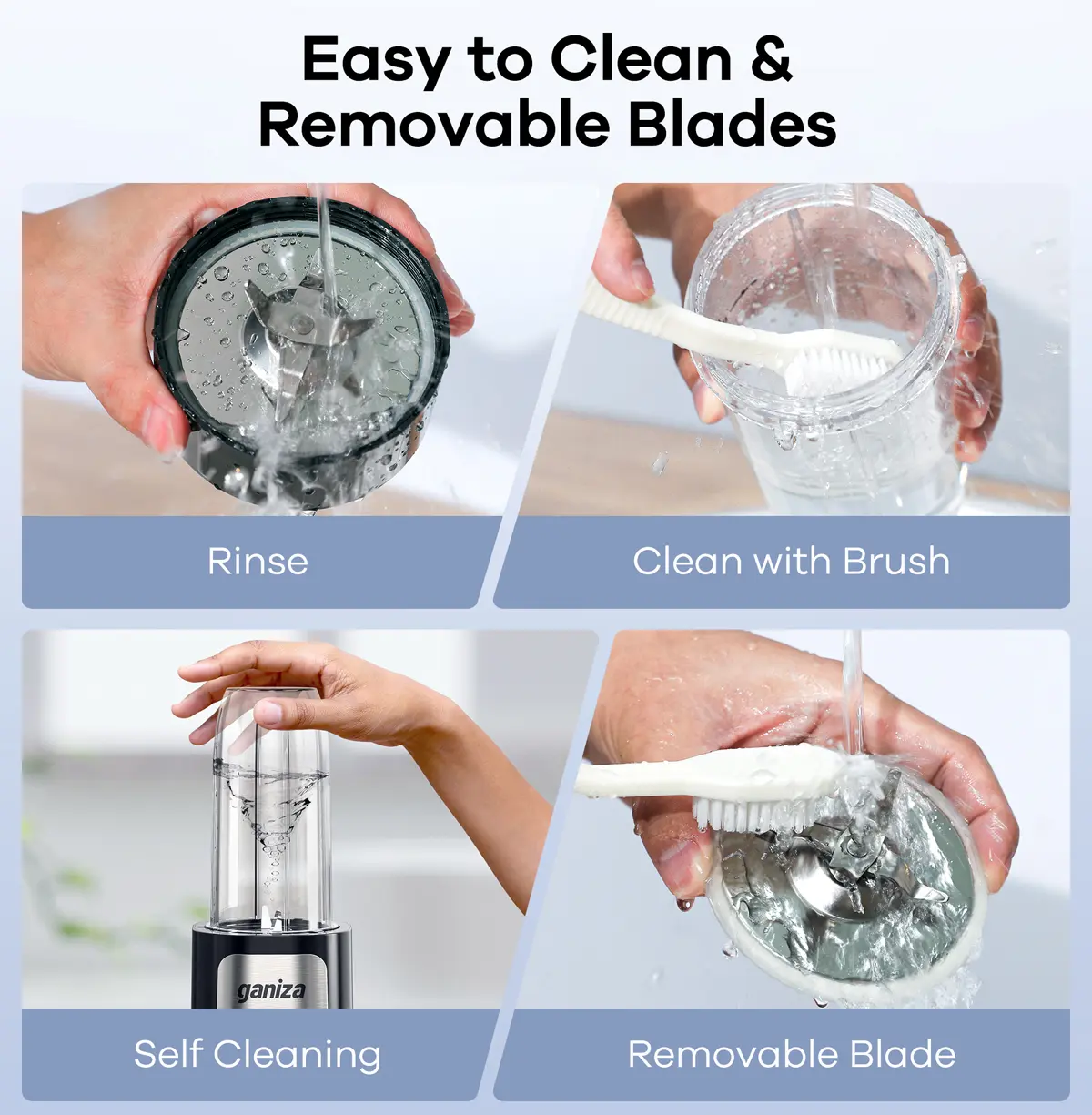 Easy to Clean &
Removable Blades

Rinse

Clean with Brush

ganiza

Self Cleaning

Removable Blade