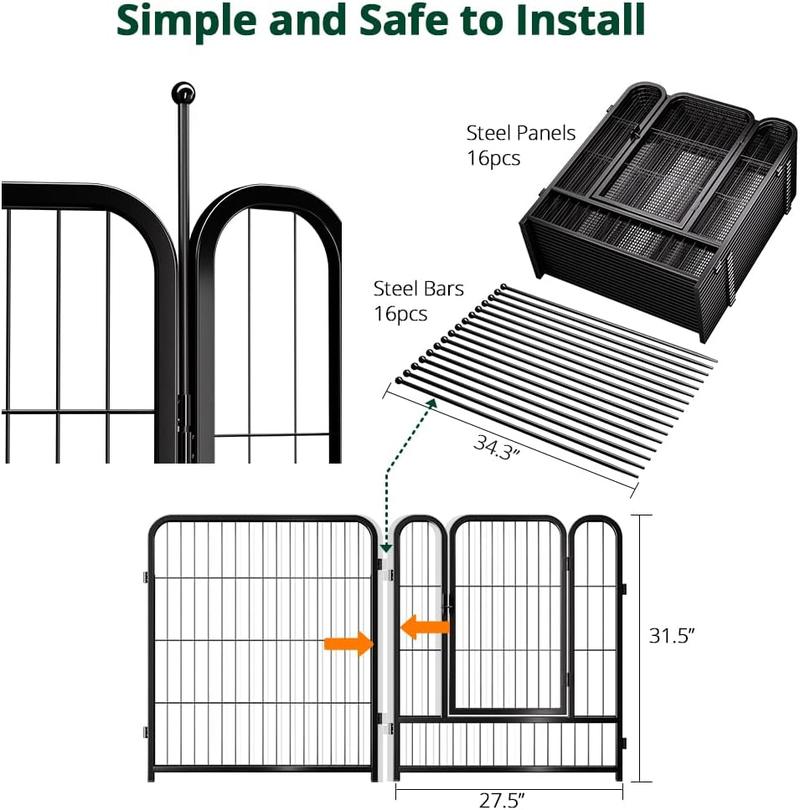 Simple and Safe to Install

Steel Panels
16pcs

Steel Bars
16pcs

34.3"

31.5"

27.5"