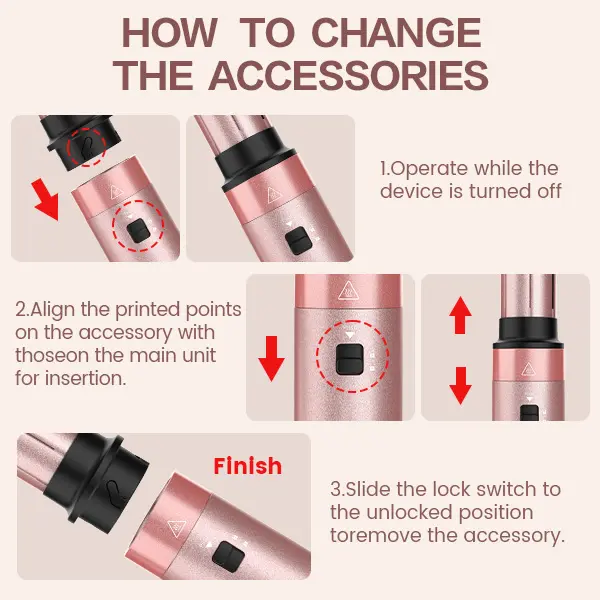 HOW TO CHANGE THE ACCESSORIES

1.Operate while the device is turned off

2.Align the printed points on the accessory with thoseon the main unit for insertion.

Finish

3.Slide the lock switch to the unlocked position toremove the accessory.