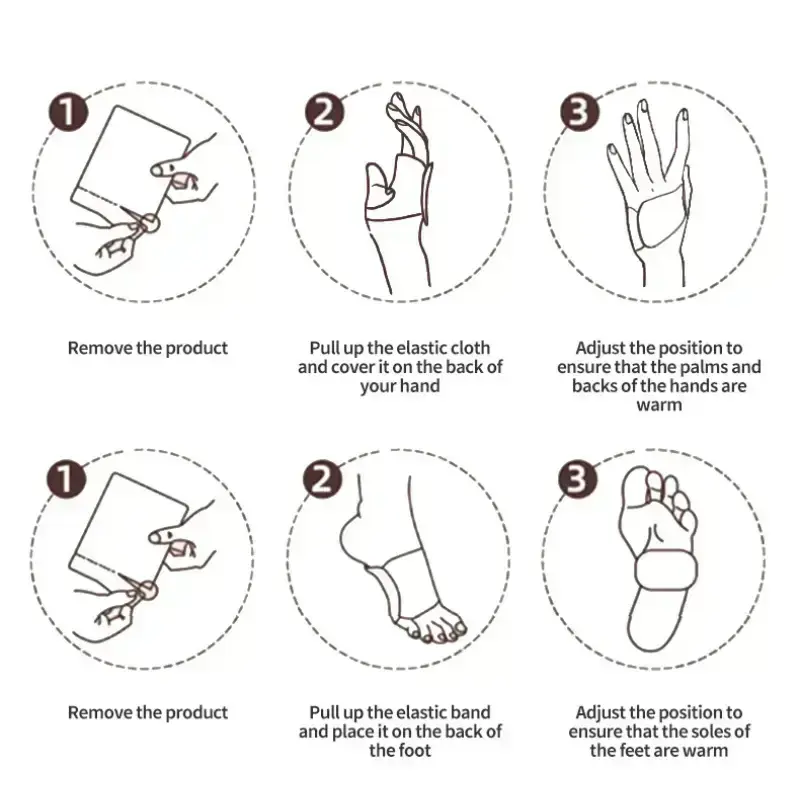 1

Remove the product

2

Pull up the elastic cloth and cover it on the back of your hand

3

Adjust the position to ensure that the palms and backs of the hands are warm

1

Remove the product

2

Pull up the elastic band and place it on the back of the foot

3

Adjust the position to ensure that the soles of the feet are warm