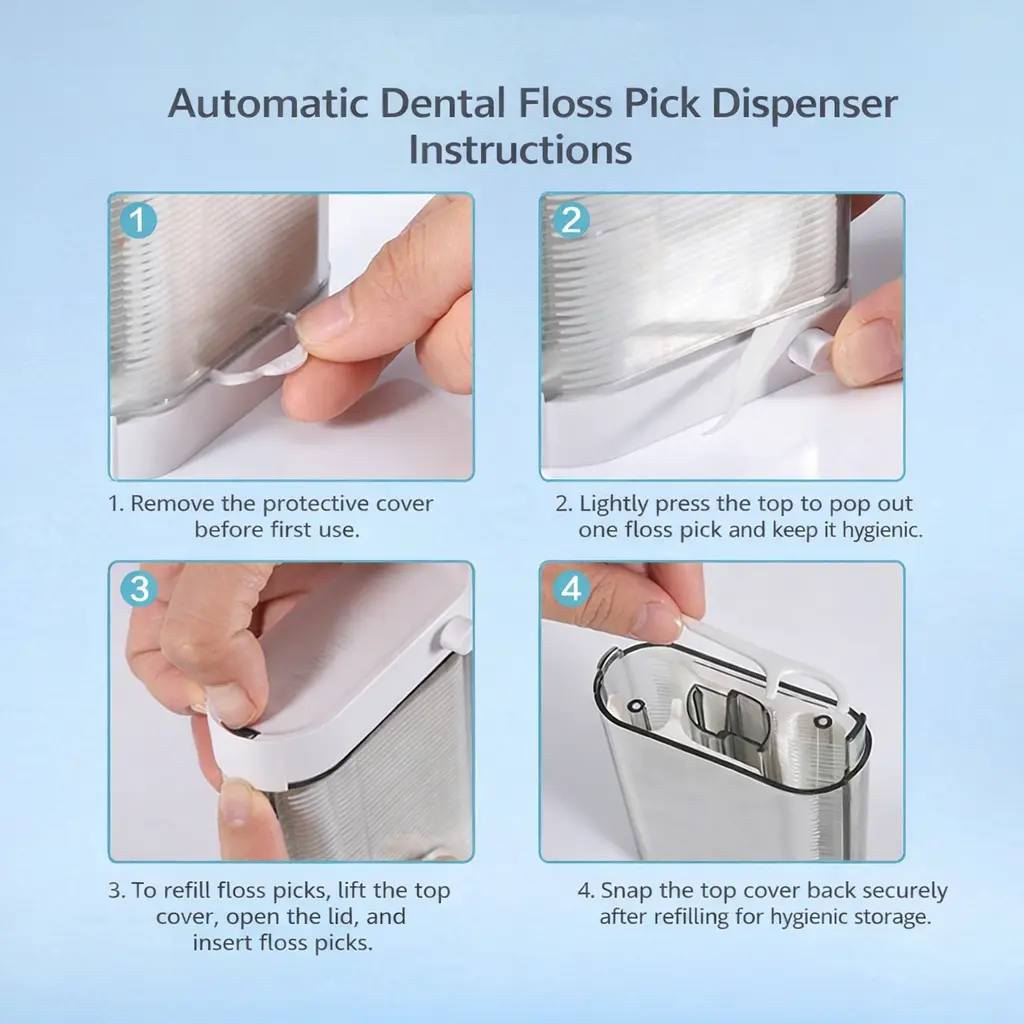 Automatic Dental Floss Pick Dispenser Instructions

1

1. Remove the protective cover before first use.

2

2. Lightly press the top to pop out one floss pick and keep it hygienic.

3

3. To refill floss picks, lift the top cover, open the lid, and insert floss picks.

4

4. Snap the top cover back securely after refilling for hygienic storage.