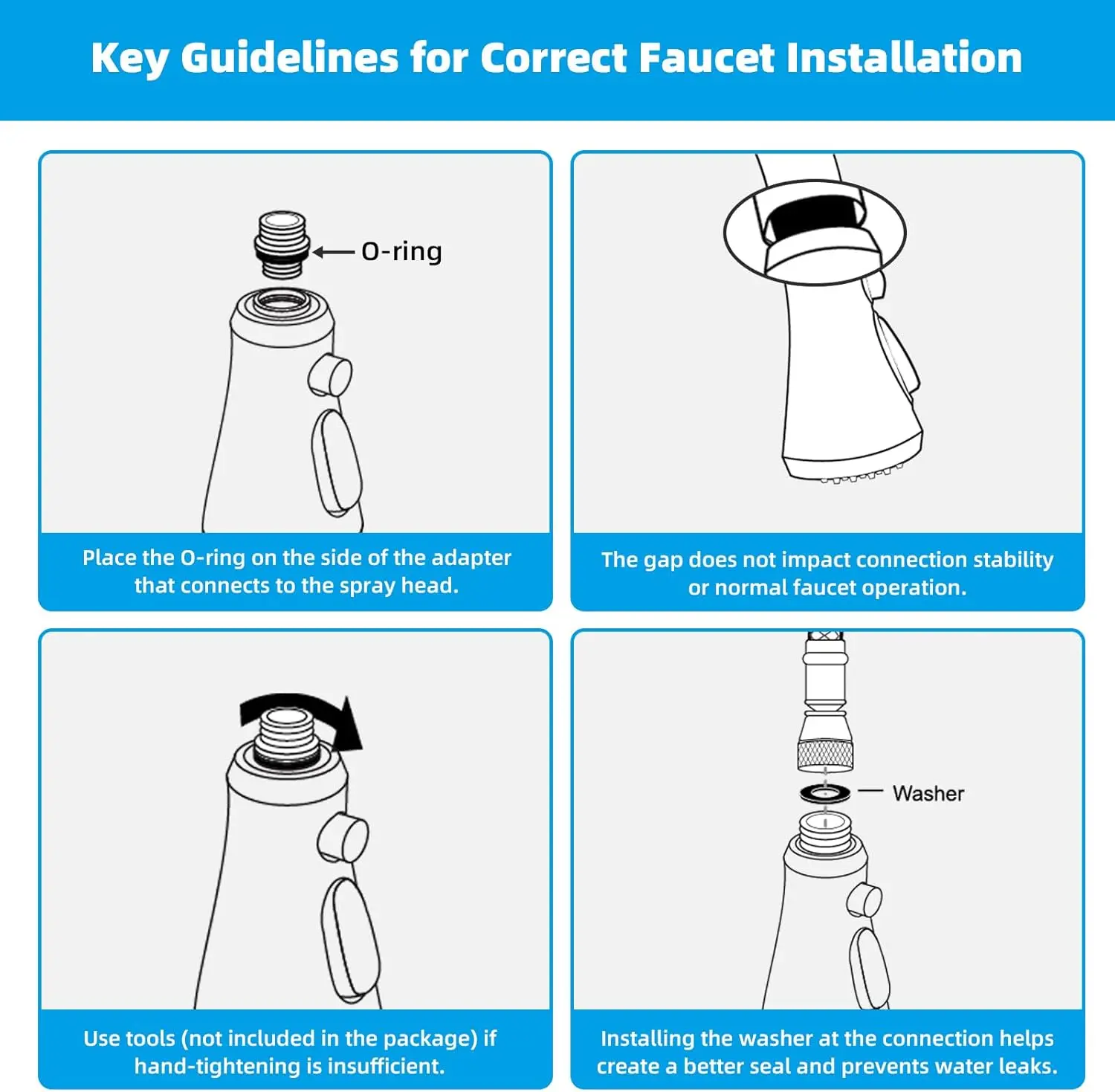 Key Guidelines for Correct Faucet Installation

O-ring

Place the O-ring on the side of the adapter that connects to the spray head.

The gap does not impact connection stability or normal faucet operation.

Use tools (not included in the package) if hand-tightening is insufficient.

Washer

Installing the washer at the connection helps create a better seal and prevents water leaks.