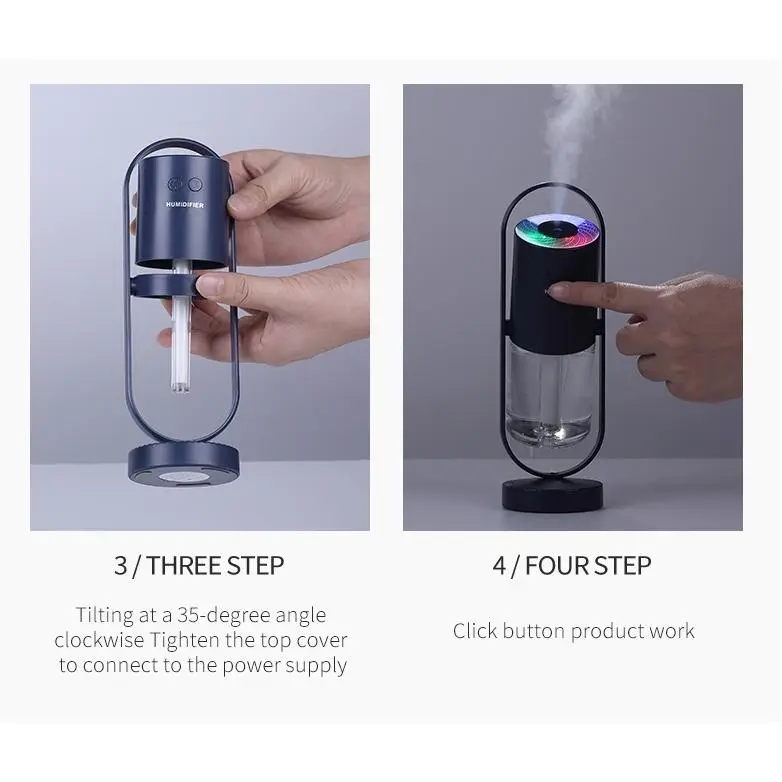 HUMIDIFIER

3 / THREE STEP

Tilting at a 35-degree angle clockwise Tighten the top cover to connect to the power supply

4 / FOUR STEP

Click button product work