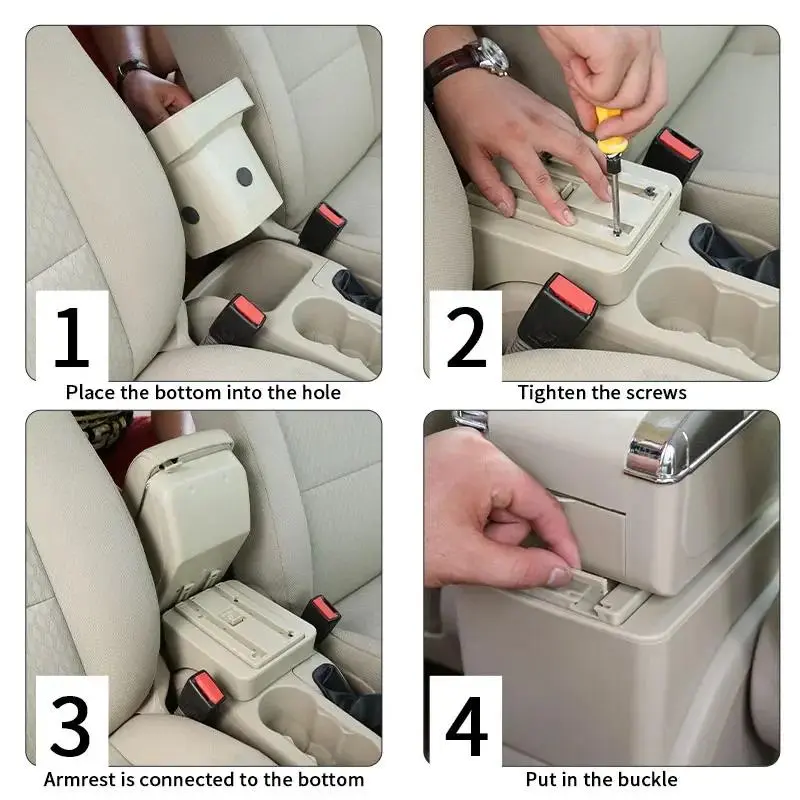 1
Place the bottom into the hole

2
Tighten the screws

3
Armrest is connected to the bottom

4
Put in the buckle