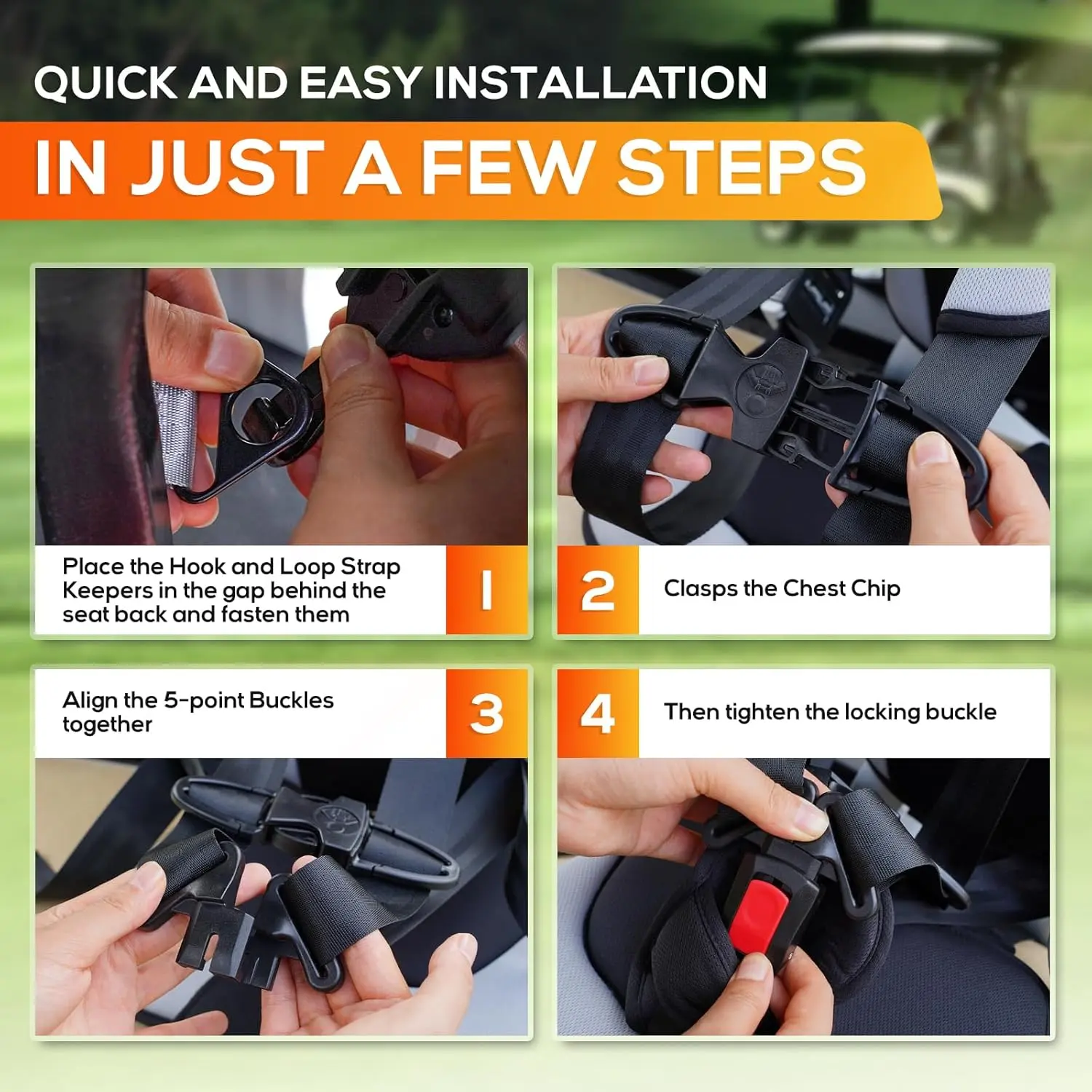 QUICK AND EASY INSTALLATION

IN JUST A FEW STEPS

Place the Hook and Loop Strap Keepers in the gap behind the seat back and fasten them

1

2

Clasps the Chest Chip

Align the 5-point Buckles together

3

4

Then tighten the locking buckle