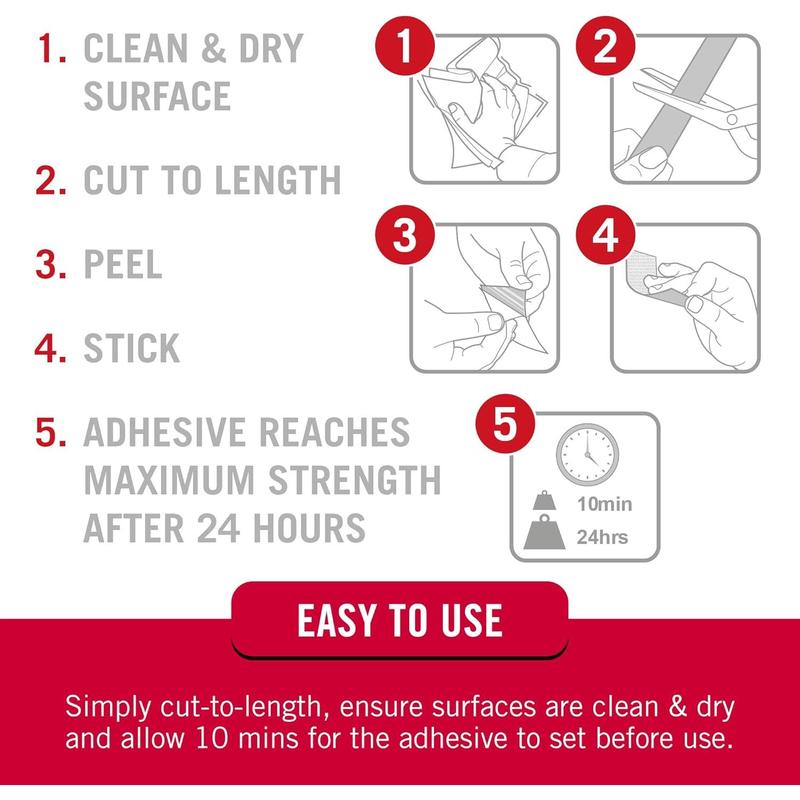 1. CLEAN & DRY SURFACE

2. CUT TO LENGTH

3. PEEL

4. STICK

5. ADHESIVE REACHES MAXIMUM STRENGTH AFTER 24 HOURS

1

2

3

4

5

10min

24hrs

EASY TO USE

Simply cut-to-length, ensure surfaces are clean & dry and allow 10 mins for the adhesive to set before use.