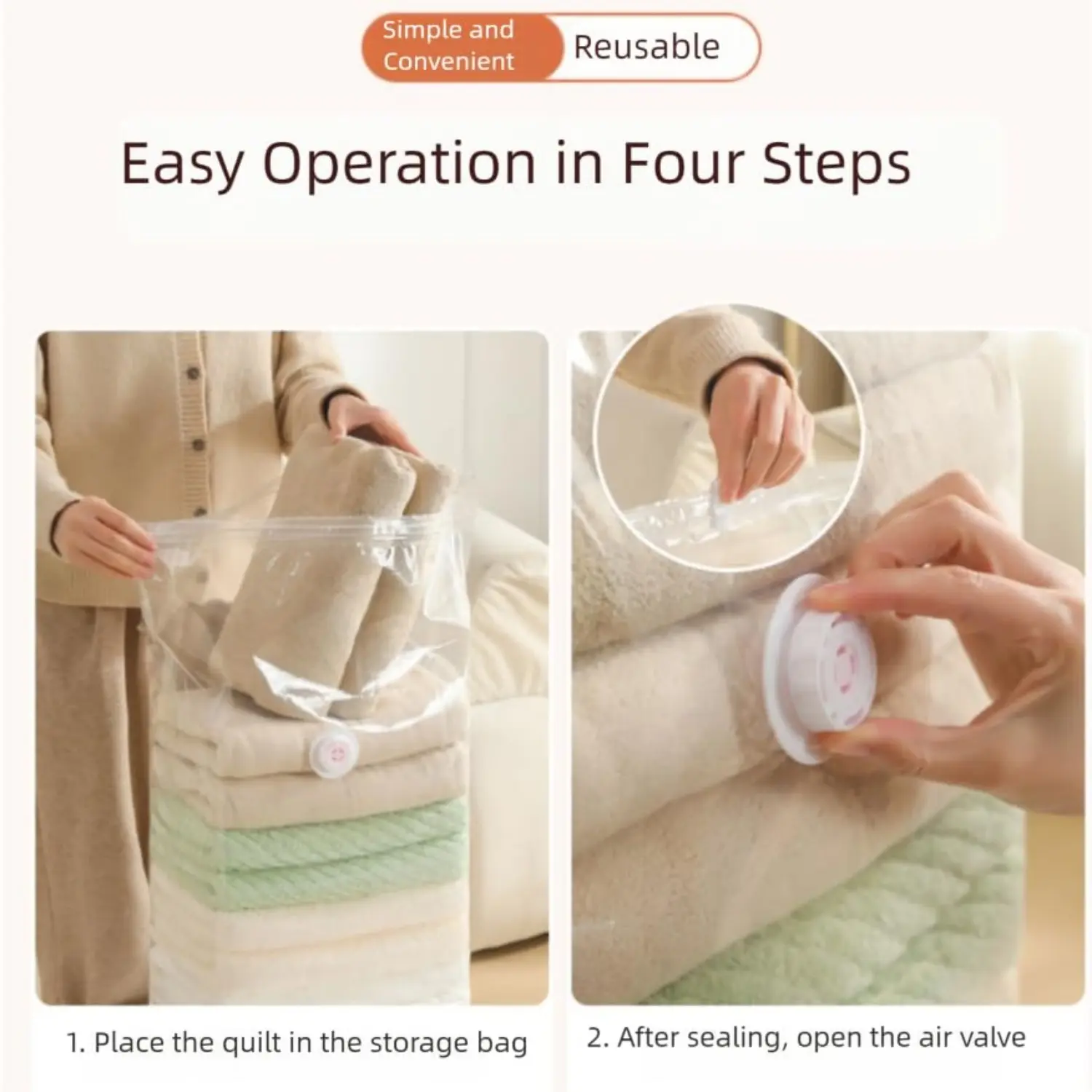 Simple and Convenient

Reusable

Easy Operation in Four Steps

1. Place the quilt in the storage bag

2. After sealing, open the air valve