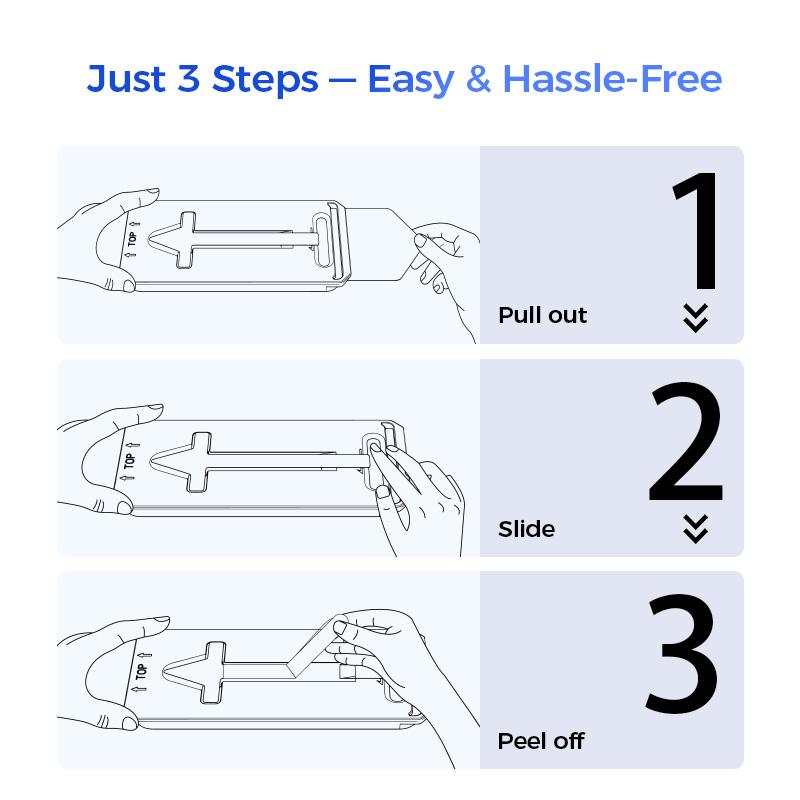 Just 3 Steps — Easy & Hassle-Free

TOP

1

Pull out

TOP

2

Slide

TOP

3

Peel off