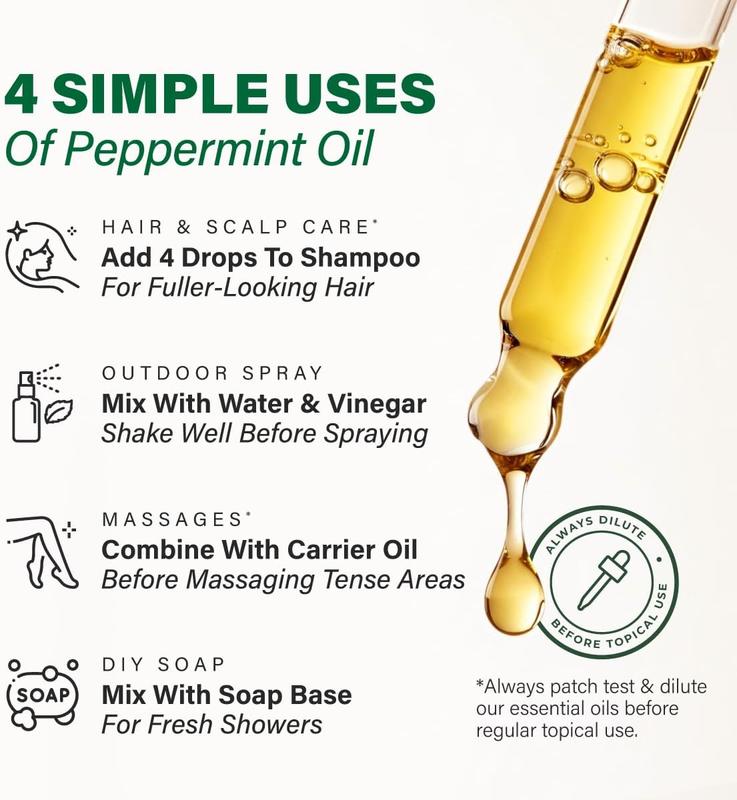 4 SIMPLE USES
Of Peppermint Oil

HAIR & SCALP CARE*
Add 4 Drops To Shampoo
For Fuller-Looking Hair

OUTDOOR SPRAY
Mix With Water & Vinegar
Shake Well Before Spraying

MASSAGES*
Combine With Carrier Oil
Before Massaging Tense Areas

SOAP
DIY SOAP
Mix With Soap Base
For Fresh Showers

ALWAYS DILUTE • BEFORE TOPICAL USE

*Always patch test & dilute our essential oils before regular topical use.